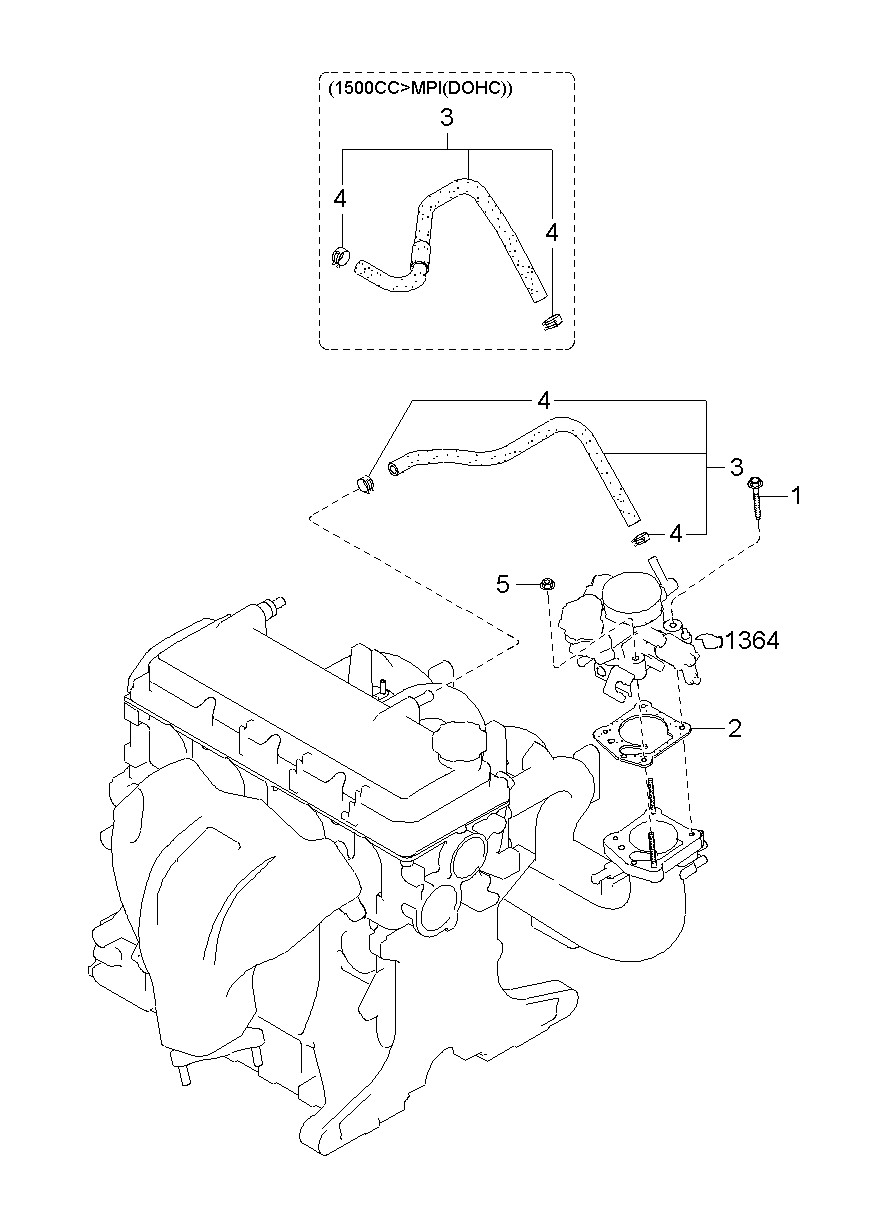 (1500CC>MPI(DOHC))
3
4
4

4
3
1
4
5
1364
2