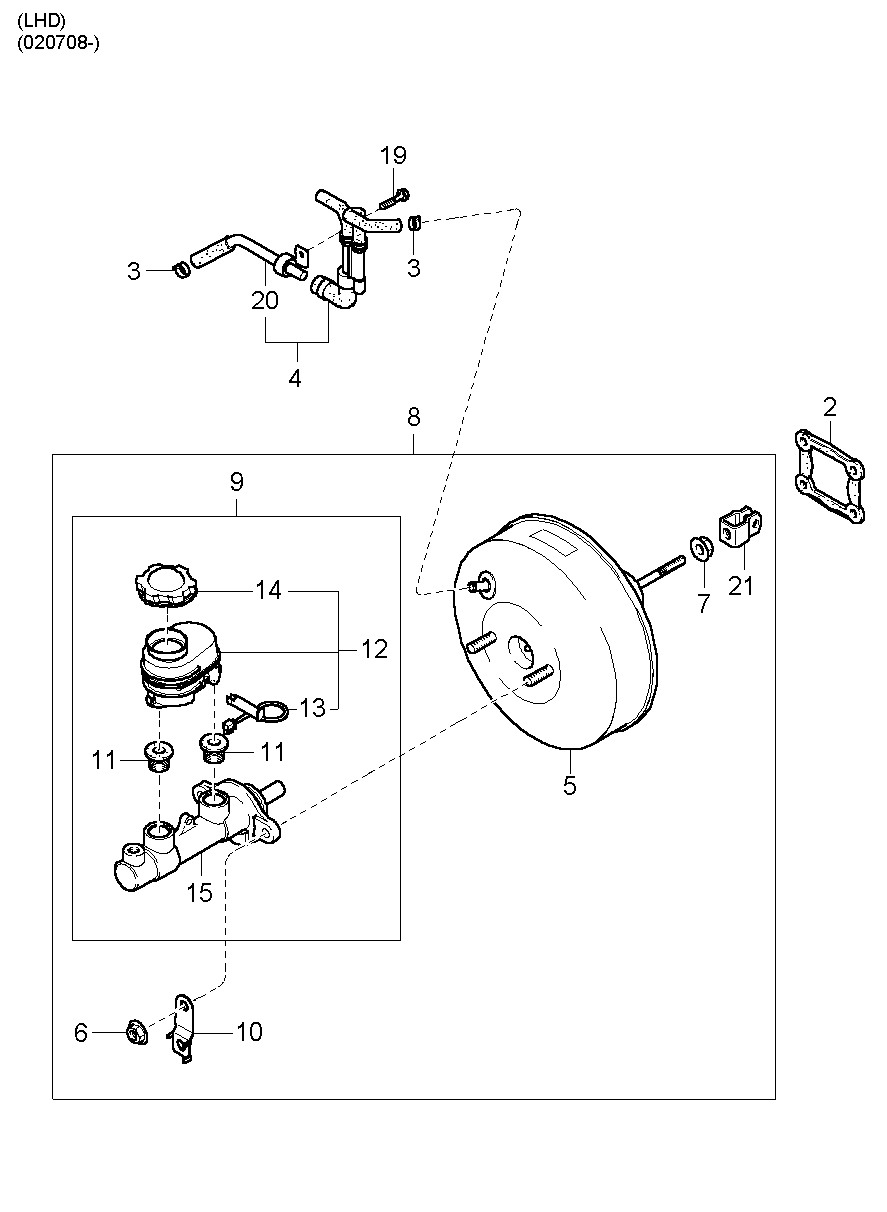 (LHD)
(020708-)

19
3
3
20
4
8
2
9
14
12
13
11
11
15
7
21
5
6
10