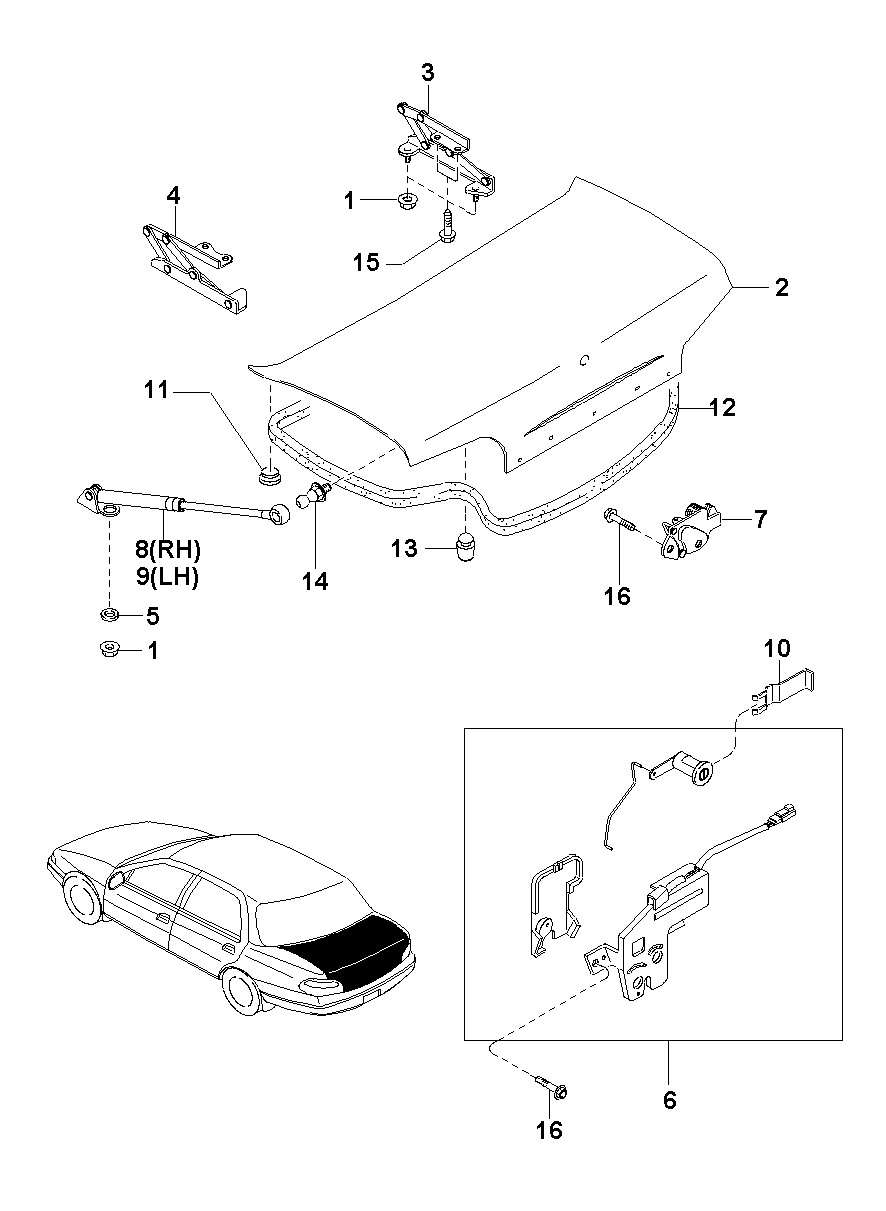 3
4
1
15
2
11
12
8(RH)
9(LH)
14
13
7
16
5
1
10
6
16