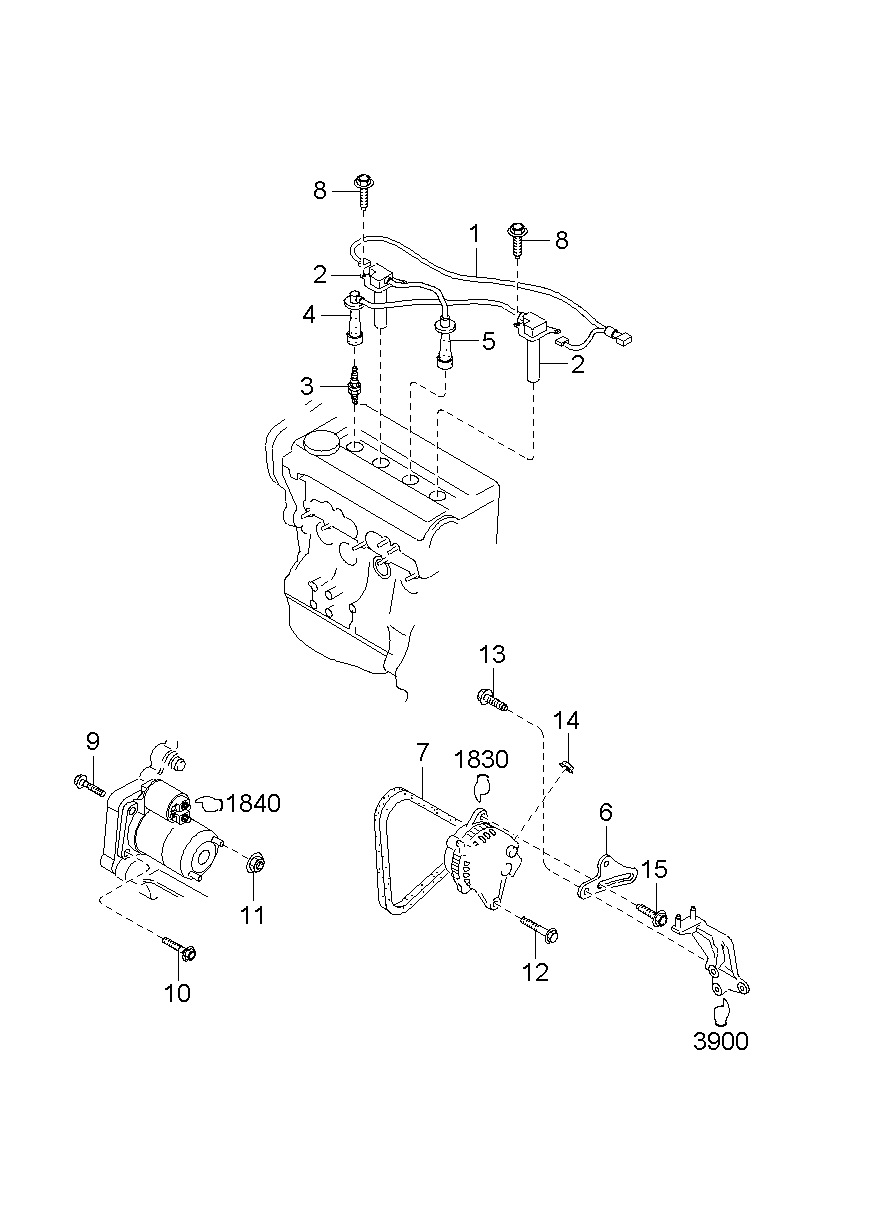 8
1
8
2
4
5
2
3
13
14
9
7
1830
1840
6
15
11
12
10
3900