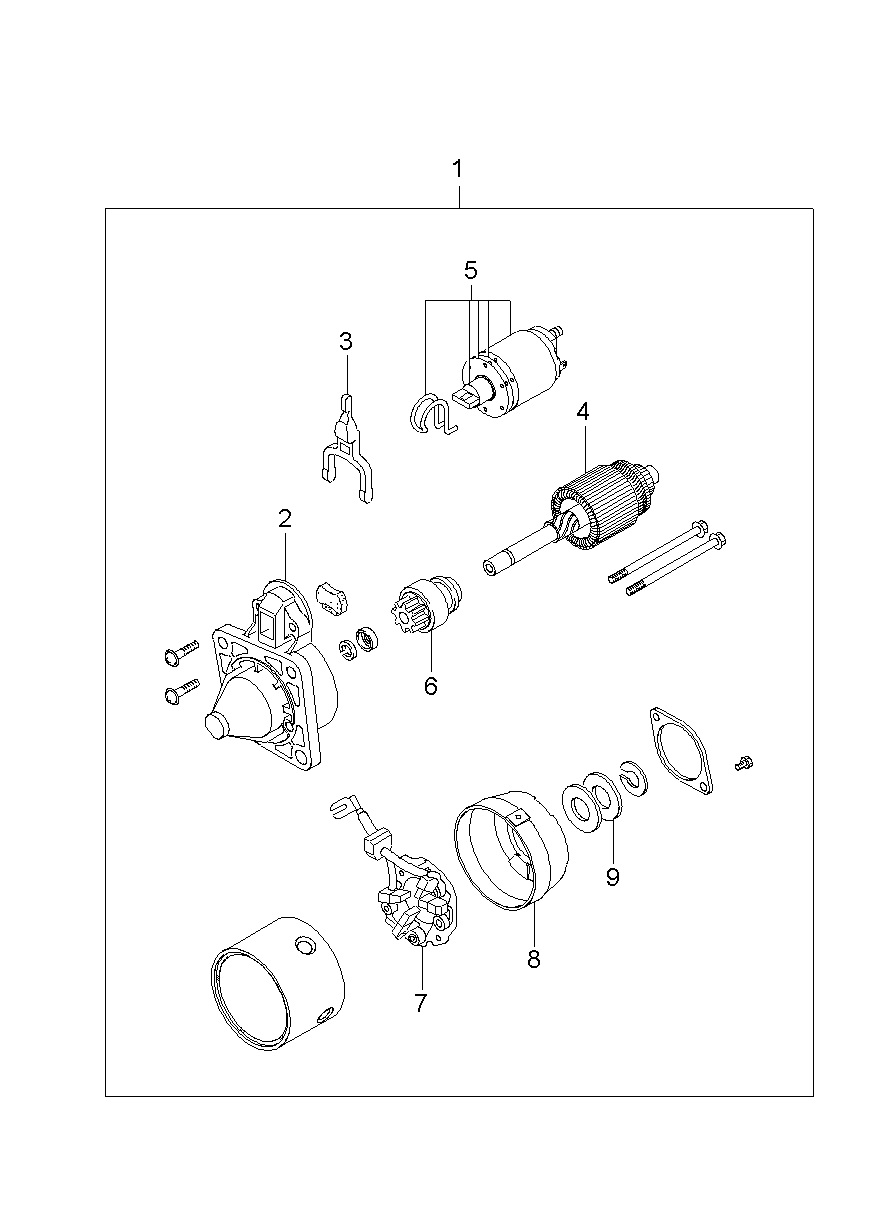 1
5
3
4
2
6
9
8
7