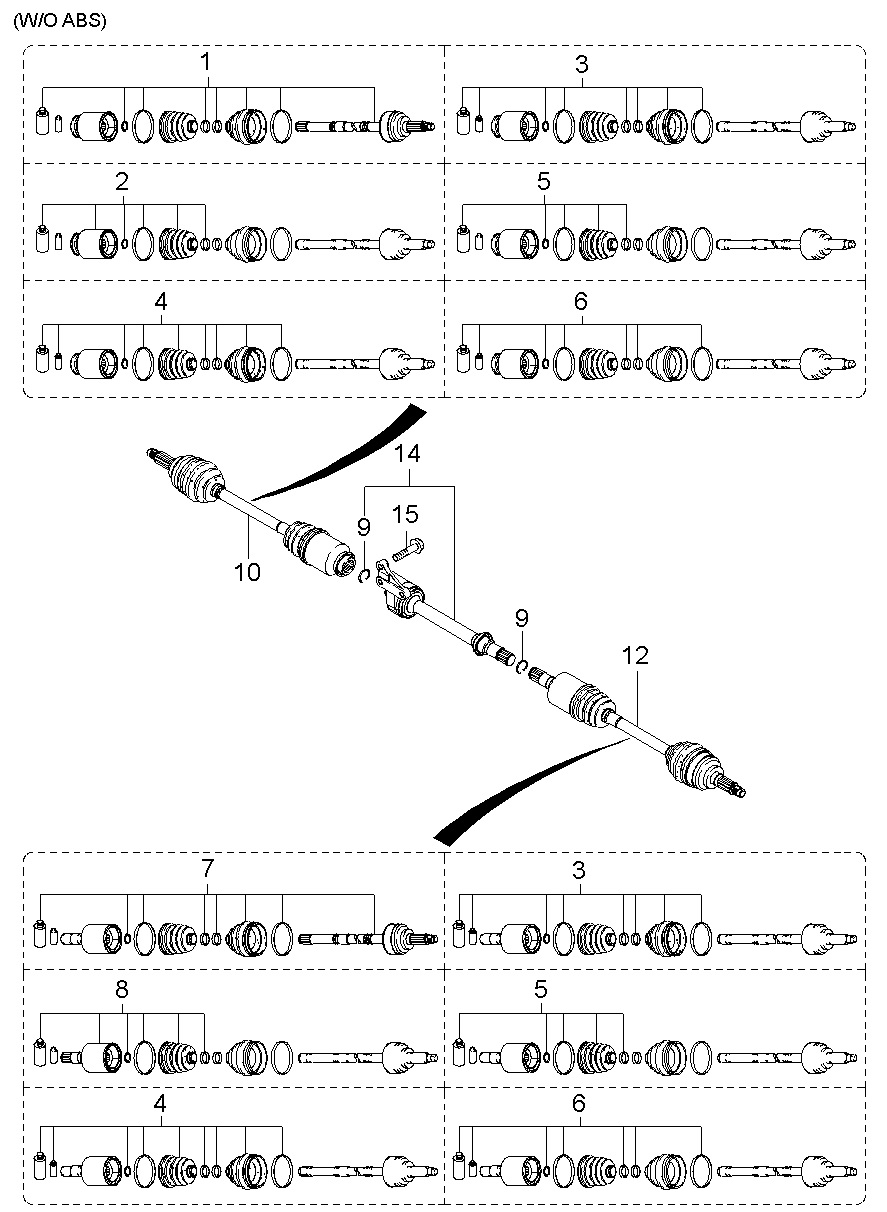 (W/O ABS)

1
3
2
5
4
6

14
9
15
10
9
12

7
3
8
5
4
6