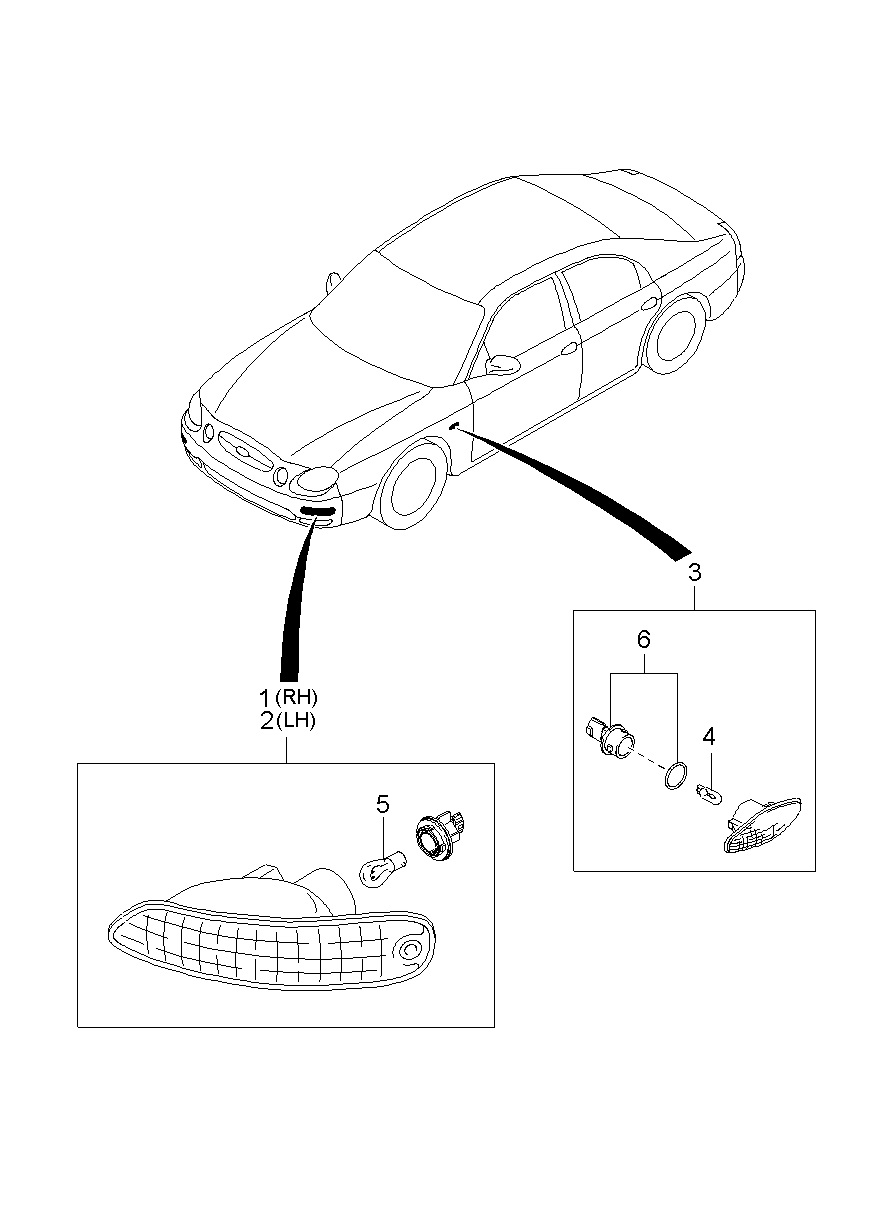 3
6
4
1 (RH)
2 (LH)
5