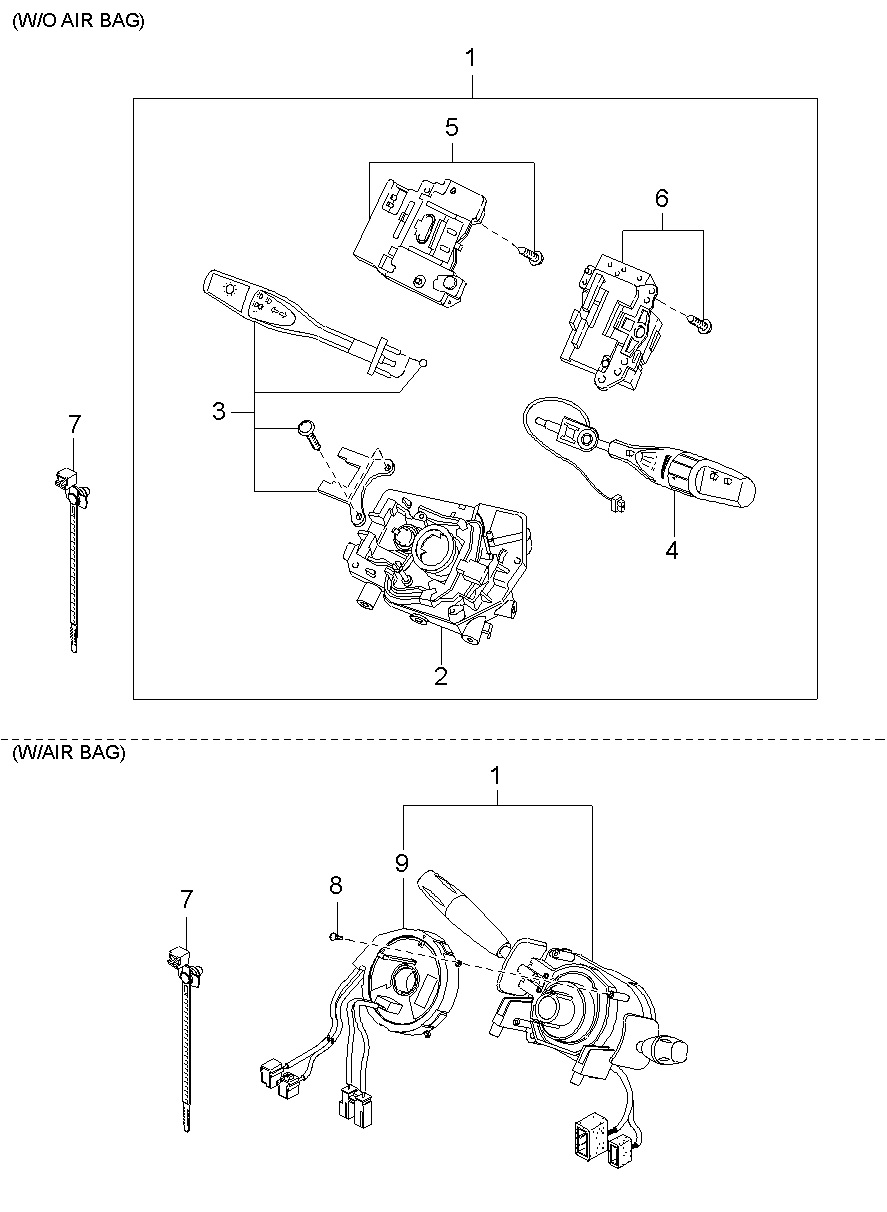 (W/O AIR BAG)

1

5

6

3

7

4

2

(W/AIR BAG)

1

9

8

7