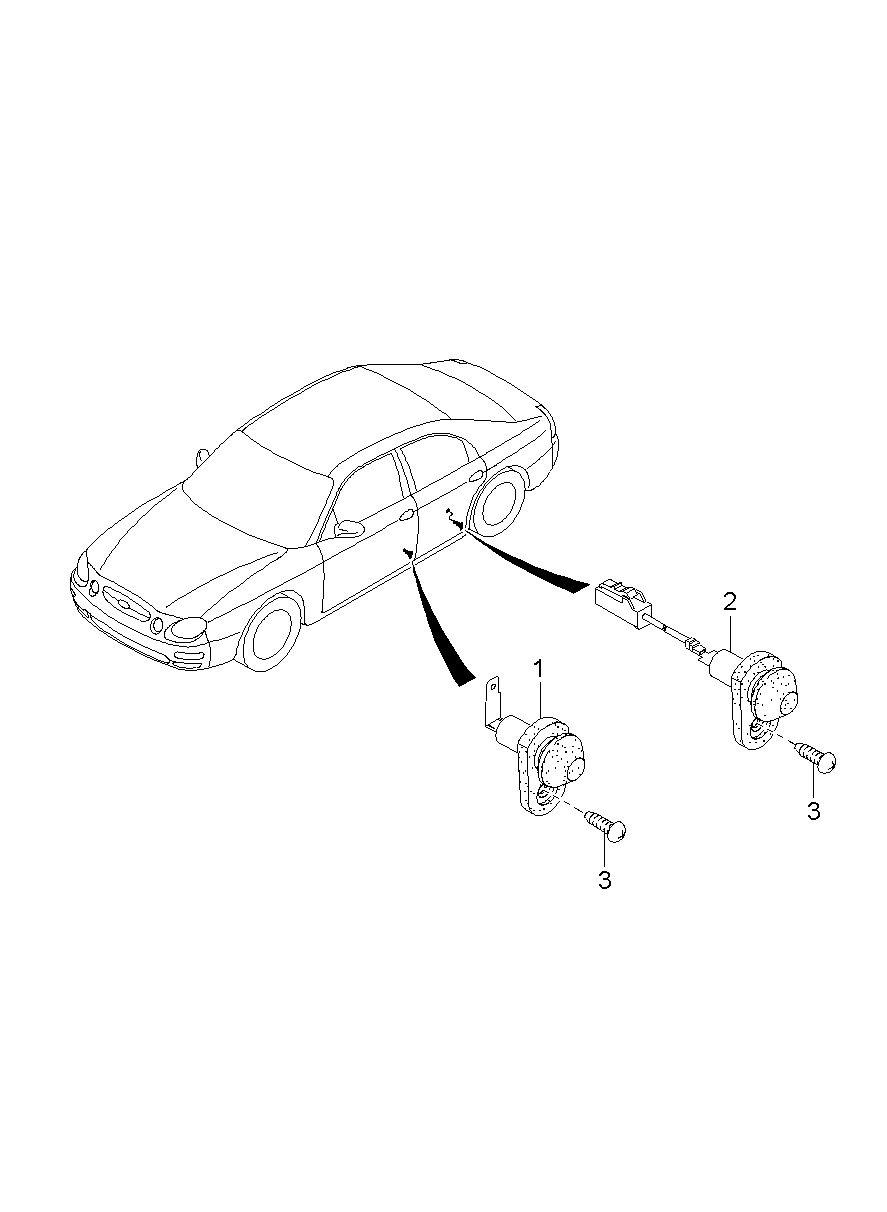 2
1
3
3