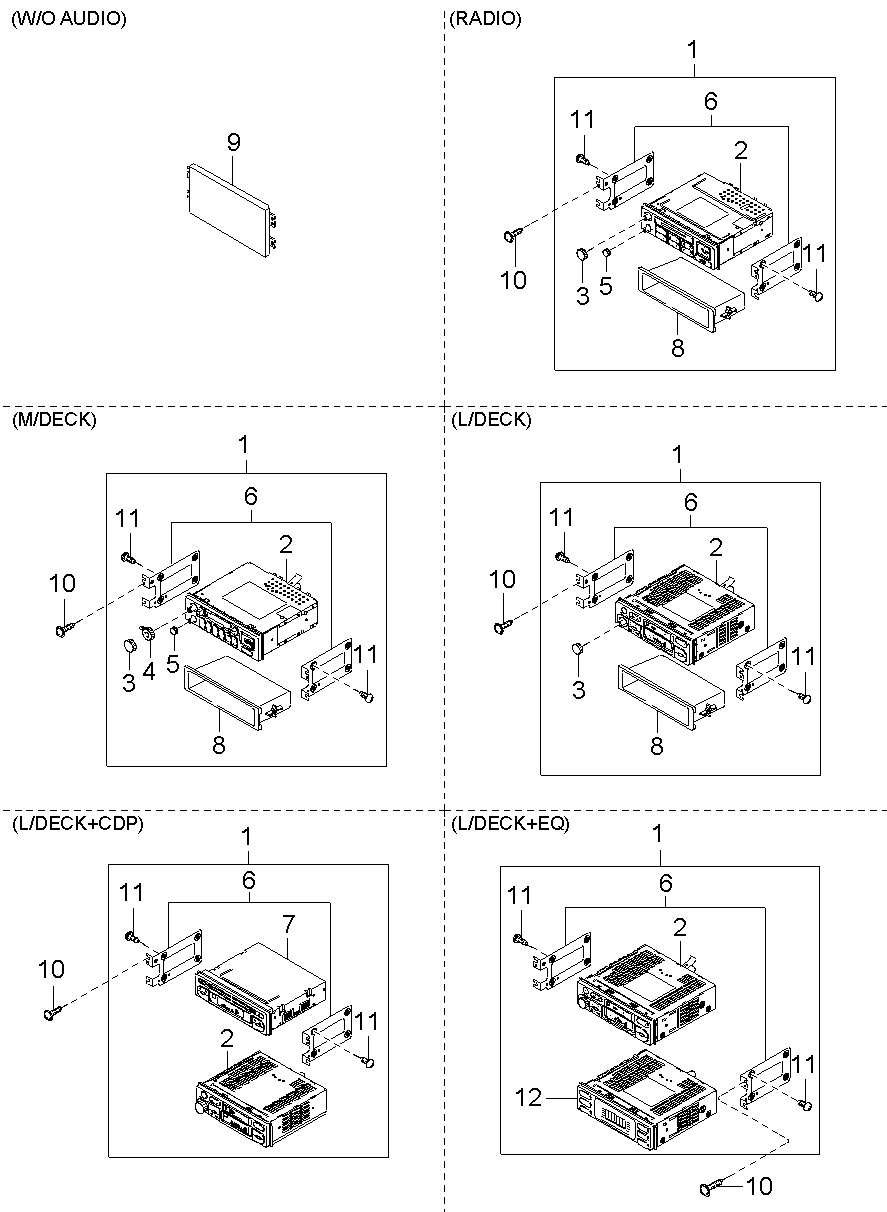 (W/O AUDIO)

9

(RADIO)

1
6
11
2
10
3
5
11
8

(M/DECK)

1
6
11
2
10
3
4
5
11
8

(L/DECK)

1
6
11
2
10
3
11
8

(L/DECK+CDP)

1
6
11
7
10
11
2

(L/DECK+EQ)

1
6
11
2
11
12
10