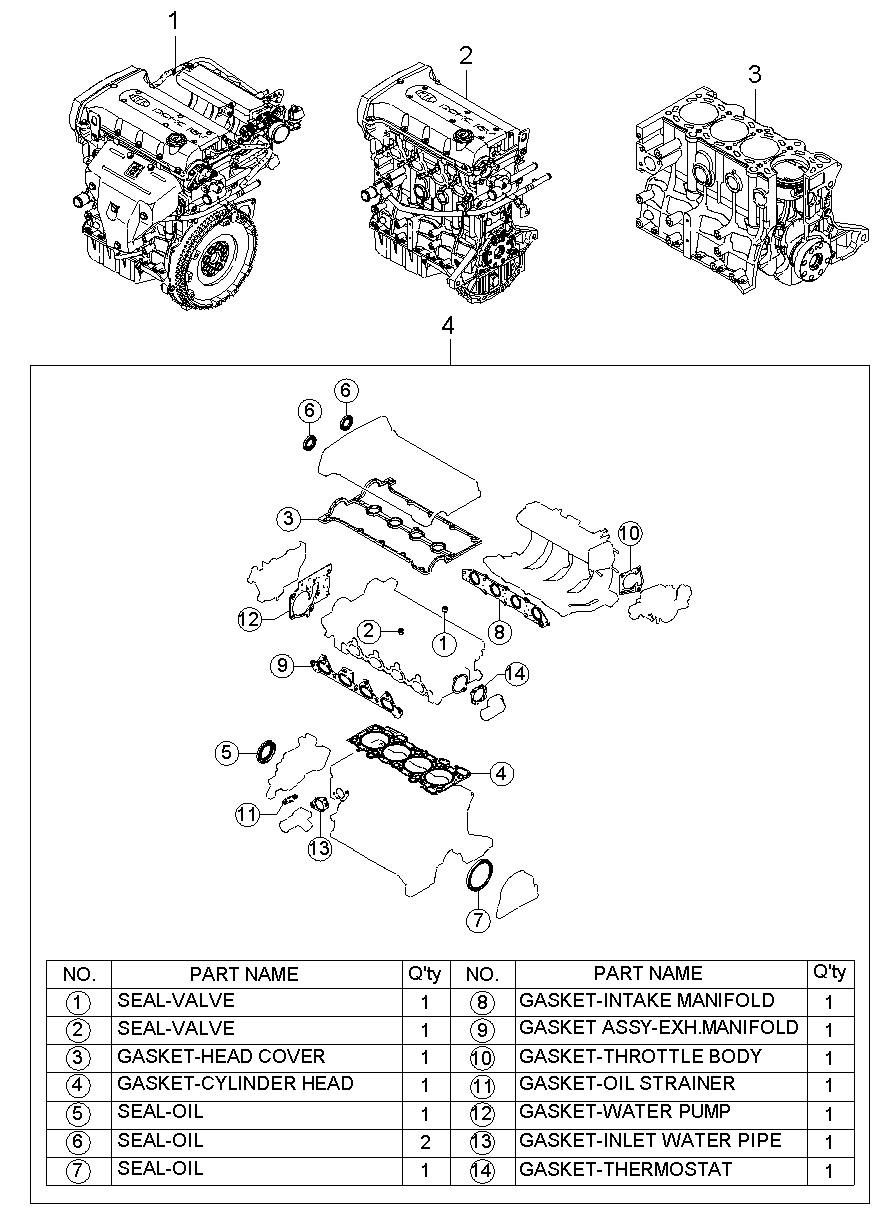 1
2
3
4
6
6
3
10
12
2
1
8
9
14
5
4
11
13
7

| NO. | PART NAME | Q'ty | NO. | PART NAME | Q'ty |
|---|---|---|---|---|---|
| 1 | SEAL-VALVE | 1 | 8 | GASKET-INTAKE MANIFOLD | 1 |
| 2 | SEAL-VALVE | 1 | 9 | GASKET ASSY-EXH.MANIFOLD | 1 |
| 3 | GASKET-HEAD COVER | 1 | 10 | GASKET-THROTTLE BODY | 1 |
| 4 | GASKET-CYLINDER HEAD | 1 | 11 | GASKET-OIL STRAINER | 1 |
| 5 | SEAL-OIL | 1 | 12 | GASKET-WATER PUMP | 1 |
| 6 | SEAL-OIL | 2 | 13 | GASKET-INLET WATER PIPE | 1 |
| 7 | SEAL-OIL | 1 | 14 | GASKET-THERMOSTAT | 1 |