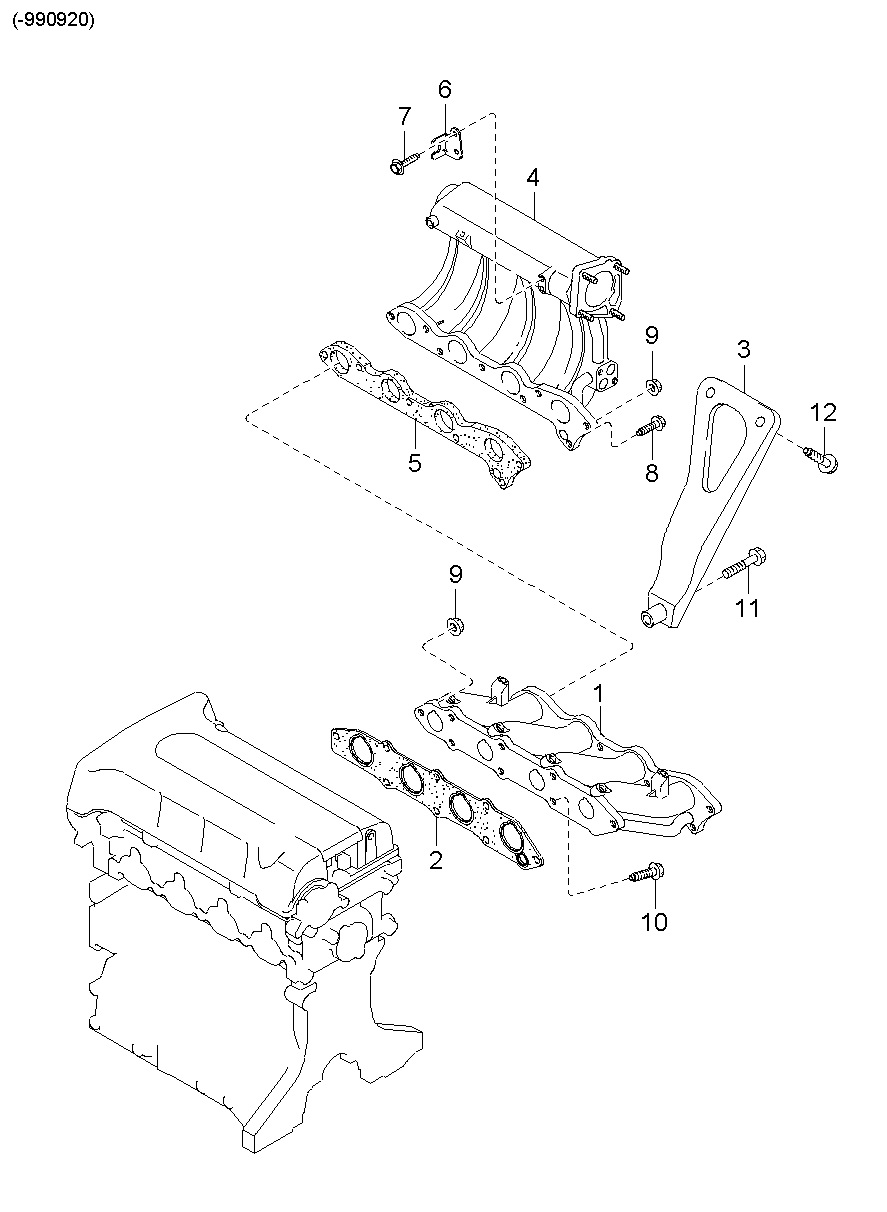 (-990920)

6
7
4
9
3
12
5
8
9
11
1
2
10