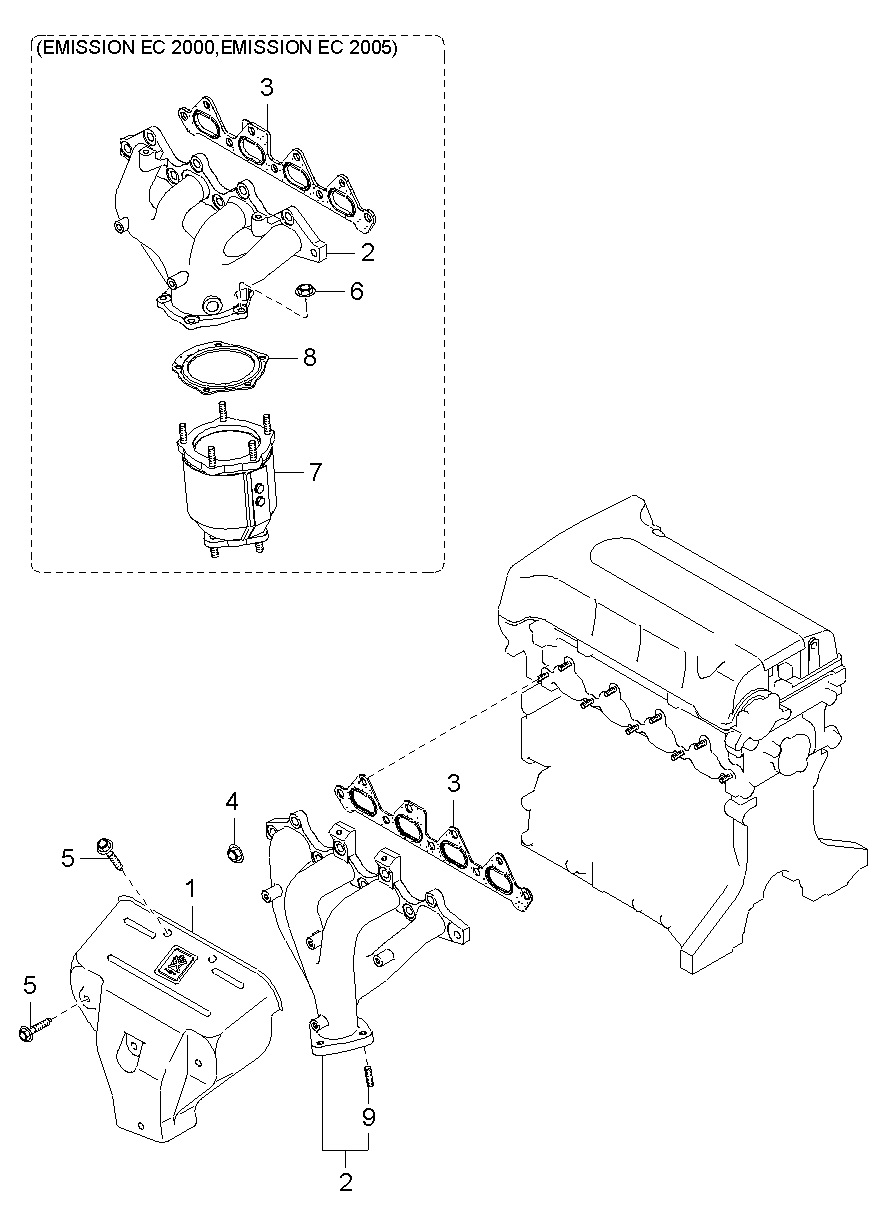 (EMISSION EC 2000,EMISSION EC 2005)
3
2
6
8
7
4
3
5
1
5
9
2