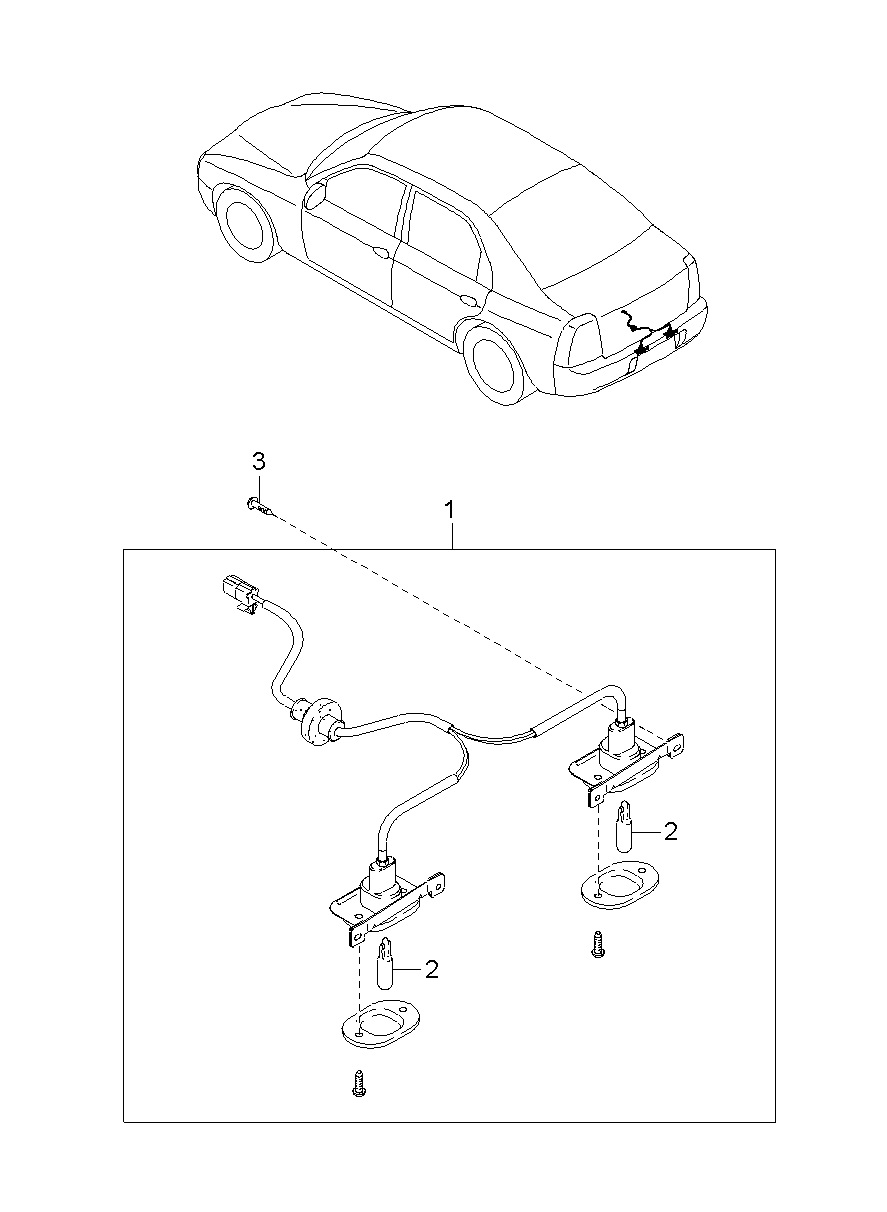 3

1

2

2