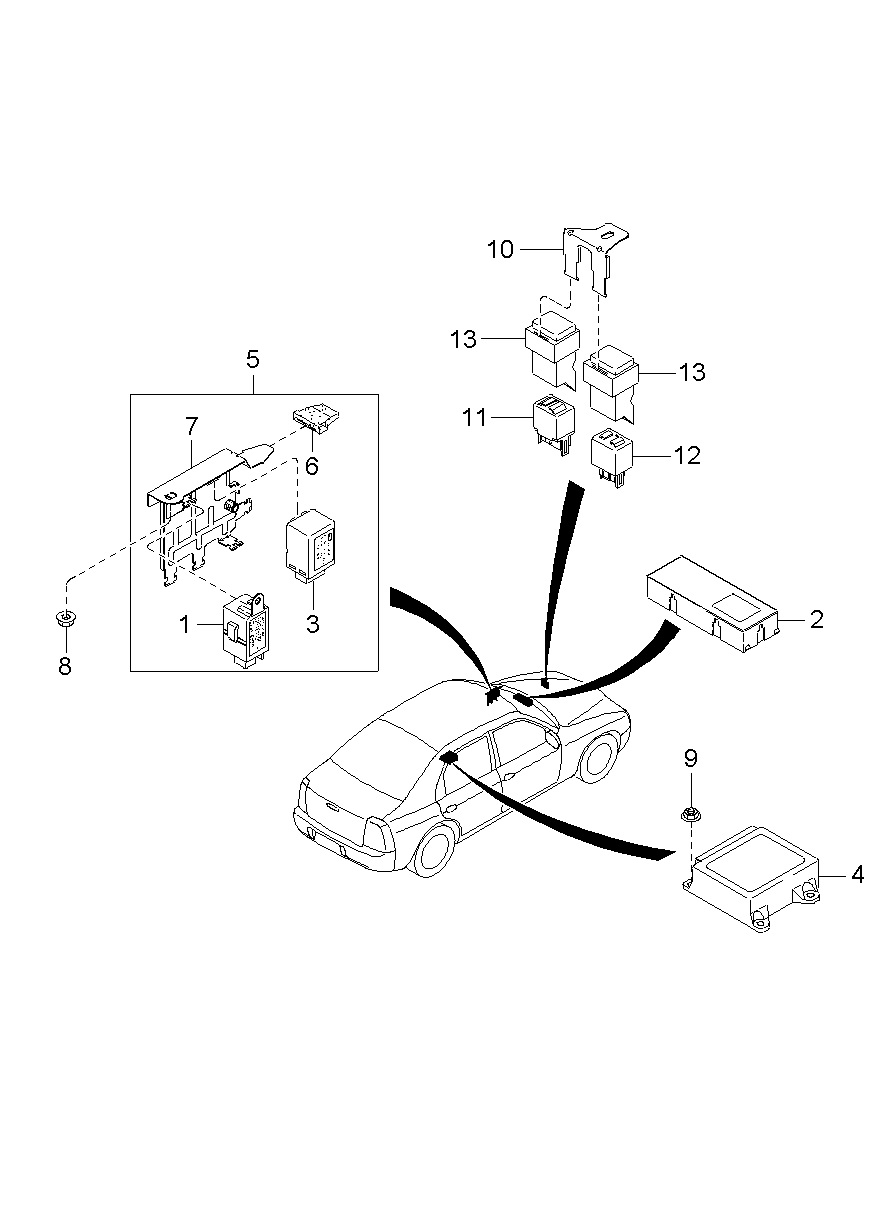 10
13
13
11
12
5
7
6
3
1
8
2
9
4