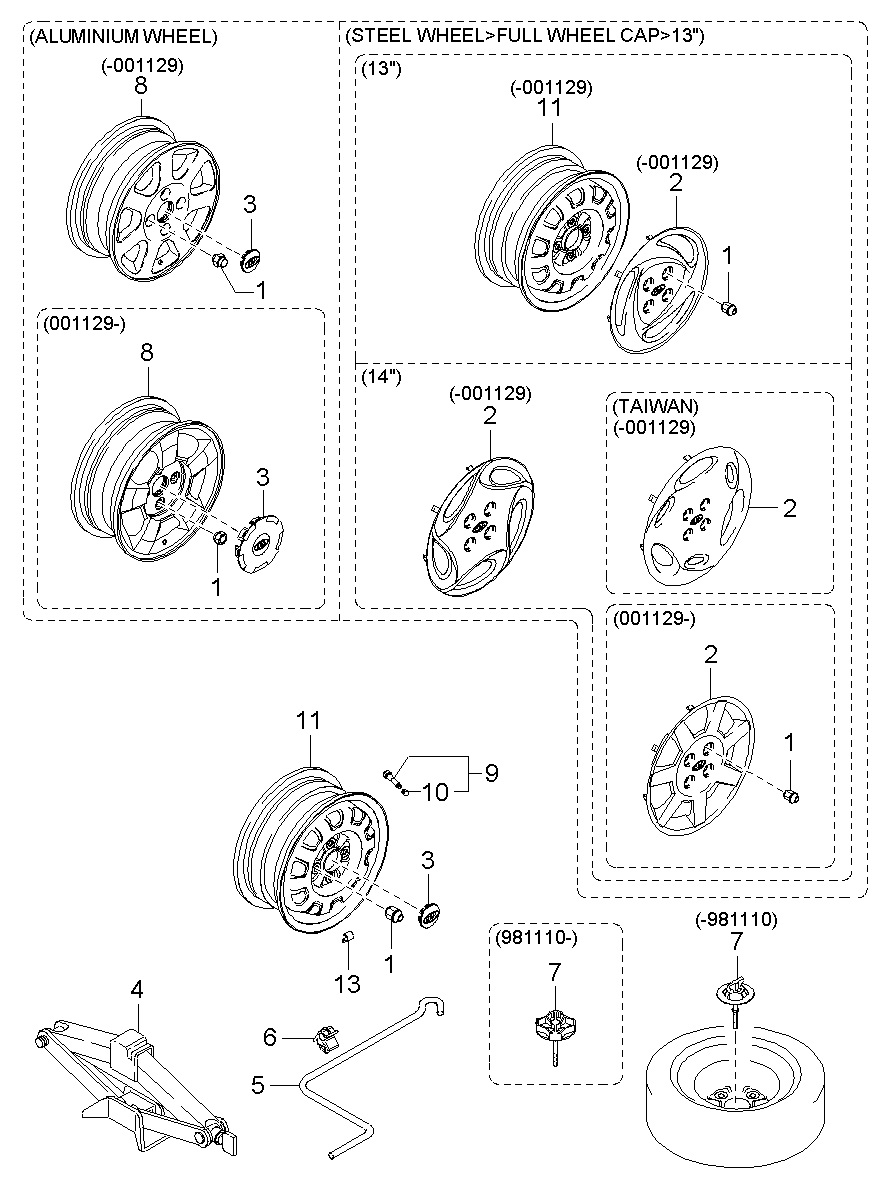 (ALUMINIUM WHEEL)
(-001129)
8
3
1

(001129-)
8
3
1

(STEEL WHEEL>FULL WHEEL CAP>13")
(13")
(-001129)
11
(-001129)
2
1

(14")
(-001129)
2

(TAIWAN)
(-001129)
2

(001129-)
2
1

11
9
10
3
1
13

4
6
5

(981110-)
7

(-981110)
7