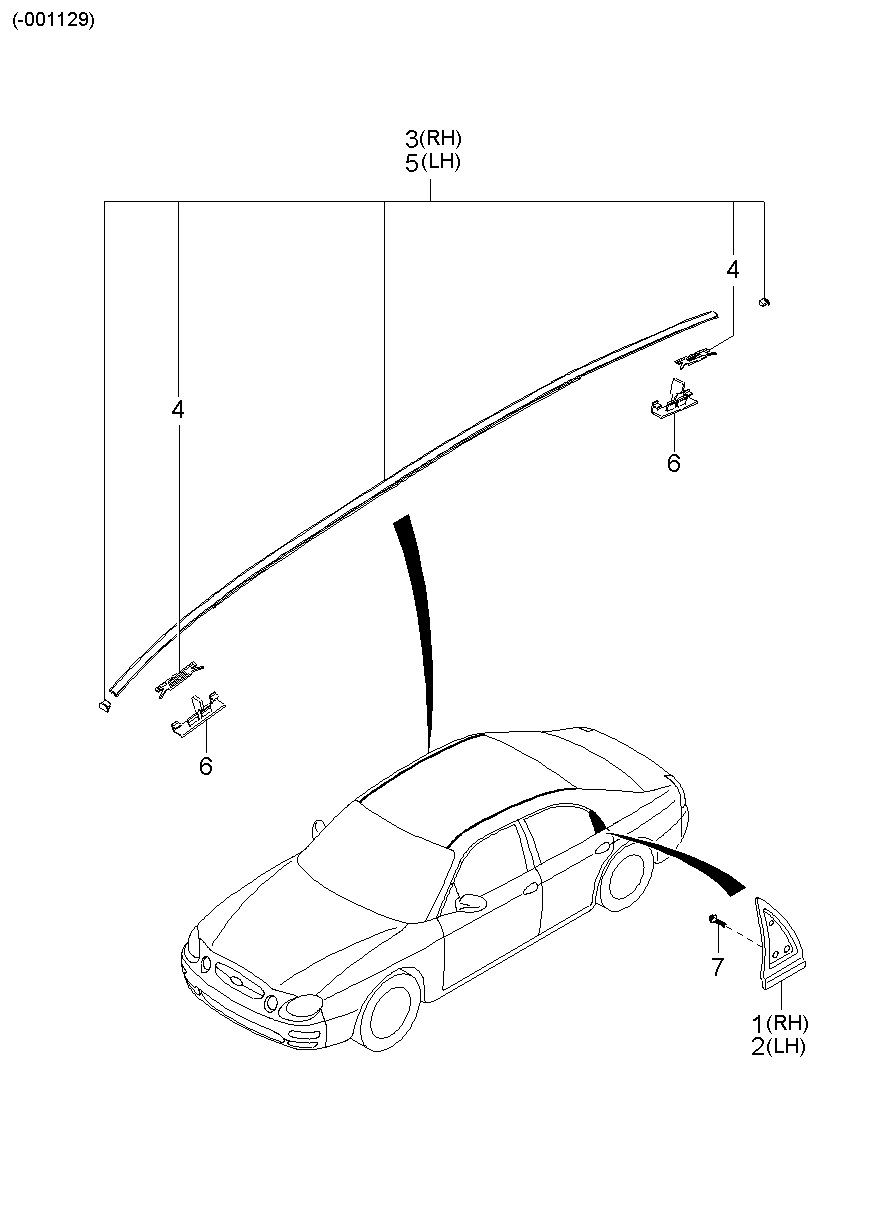 (-001129)

3(RH)
5(LH)

4

4

6

6

7

1(RH)
2(LH)