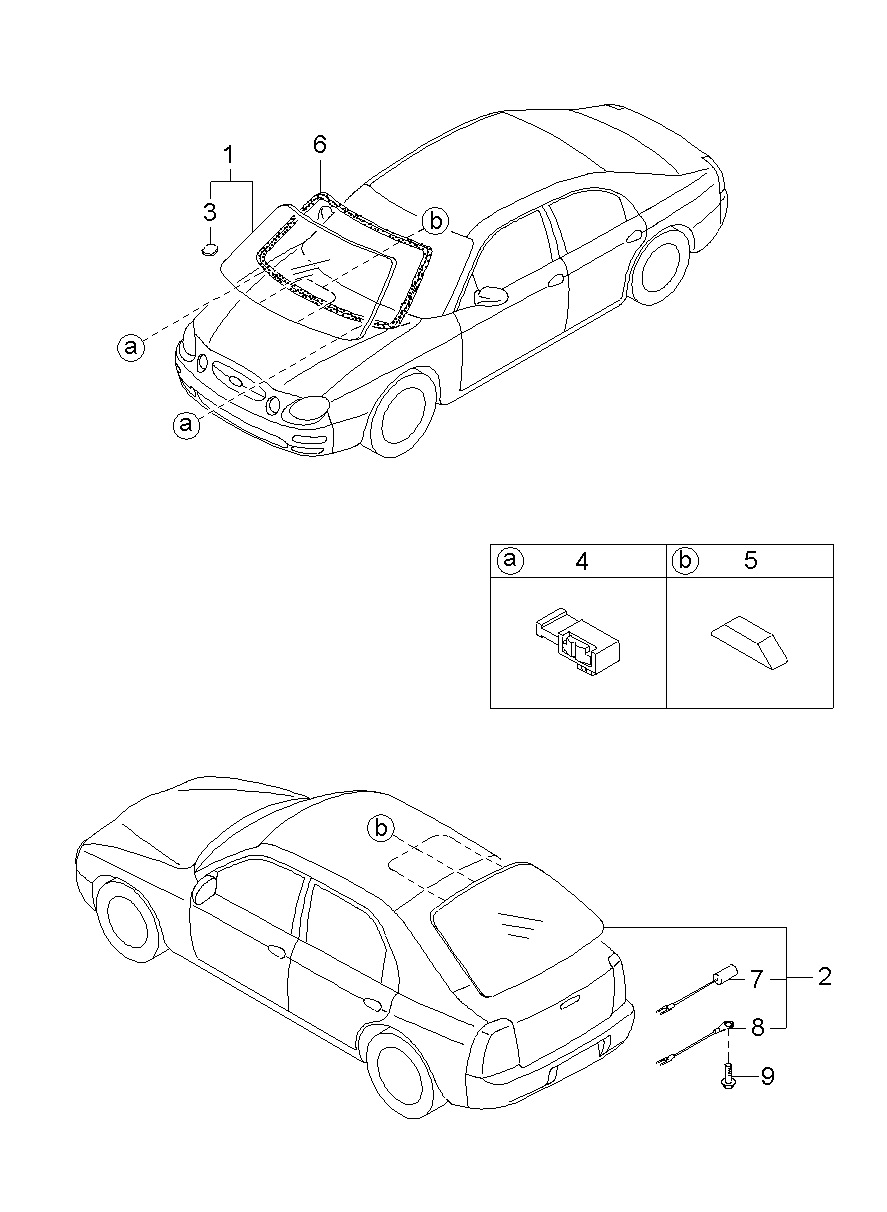 1
6
3
b
a
a

| a 4 | b 5 |
|---|---|
| | |

b
7
2
8
9