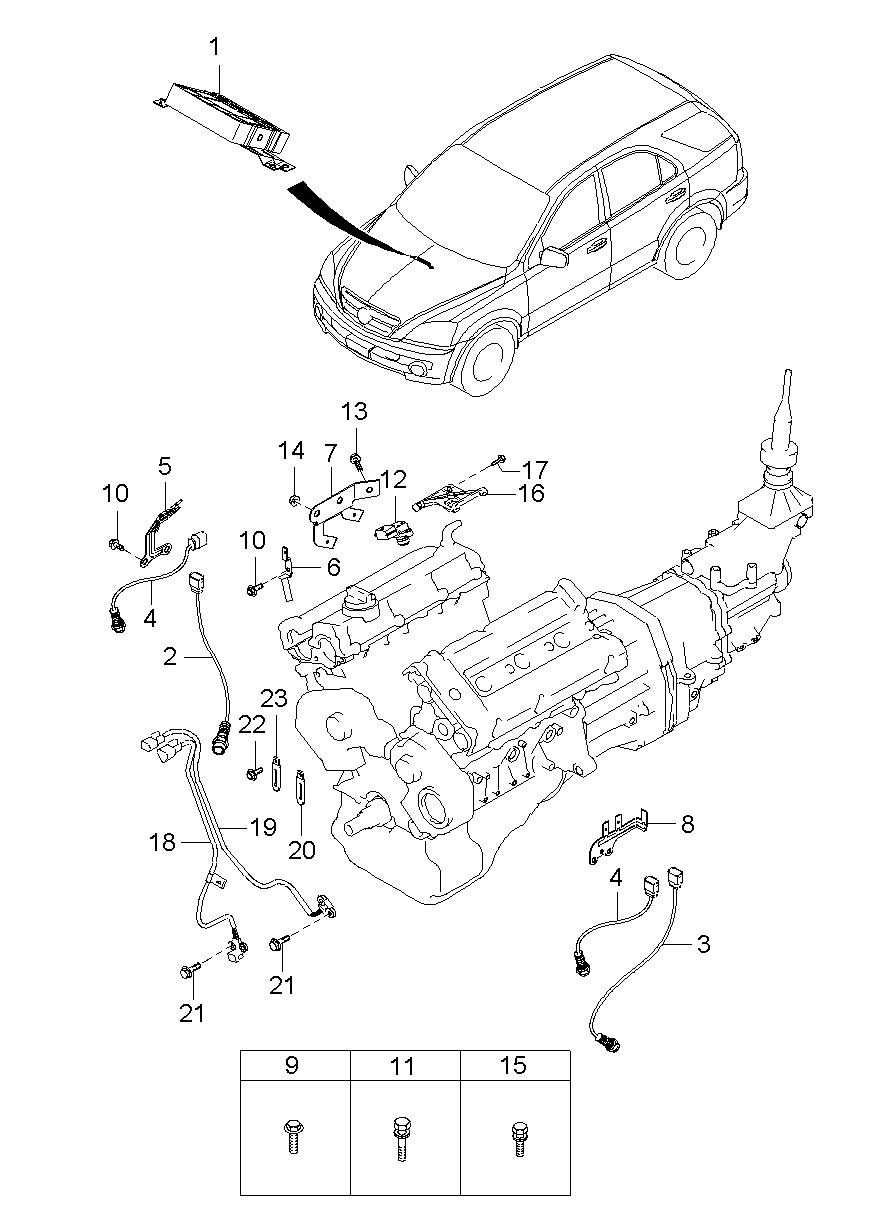 1
13
14
7
12
17
16
5
10
10
6
4
2
23
22
18
19
20
8
4
3
21
21

| 9 | 11 | 15 |
|---|---|---|
| | | |