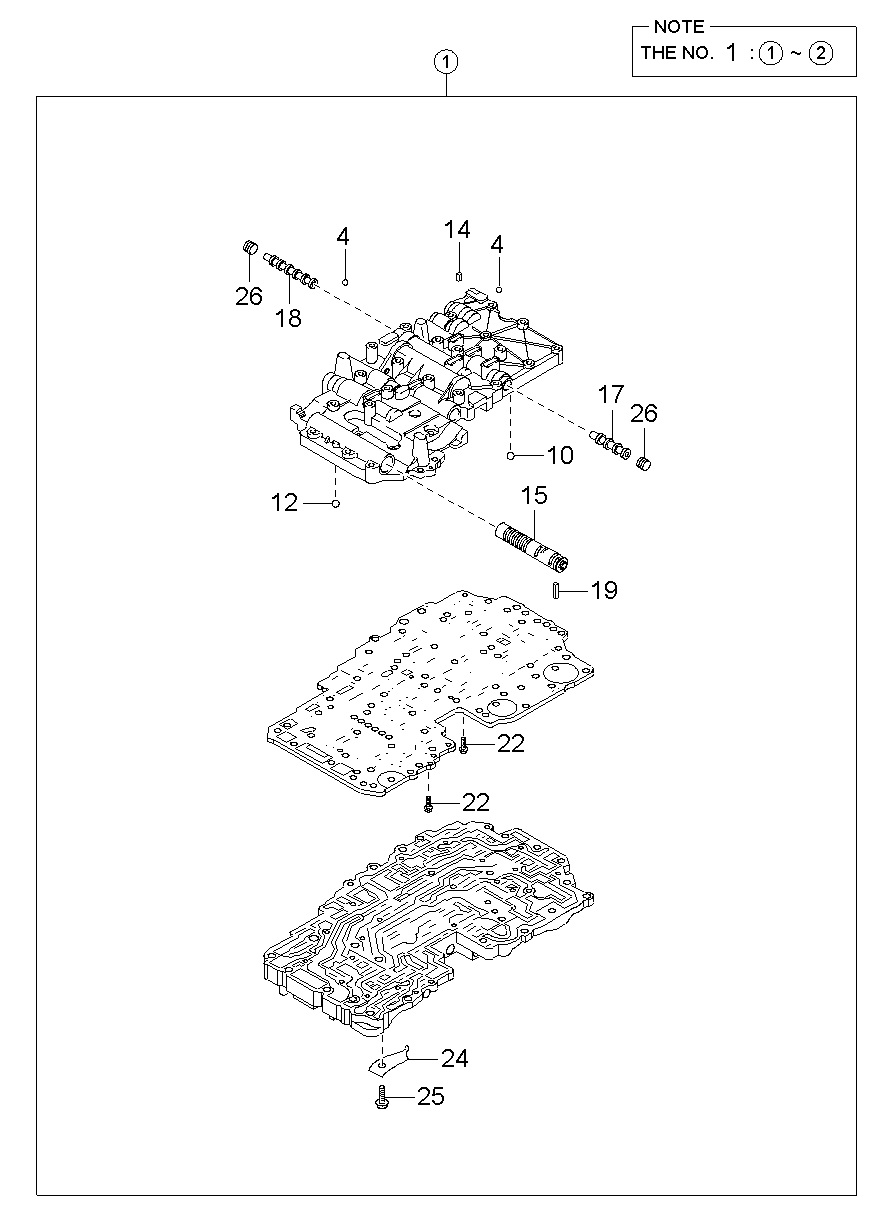 NOTE
THE NO. 1 : ① ~ ②

①

4
14
4
26
18
17
26
10
12
15
19
22
22
24
25