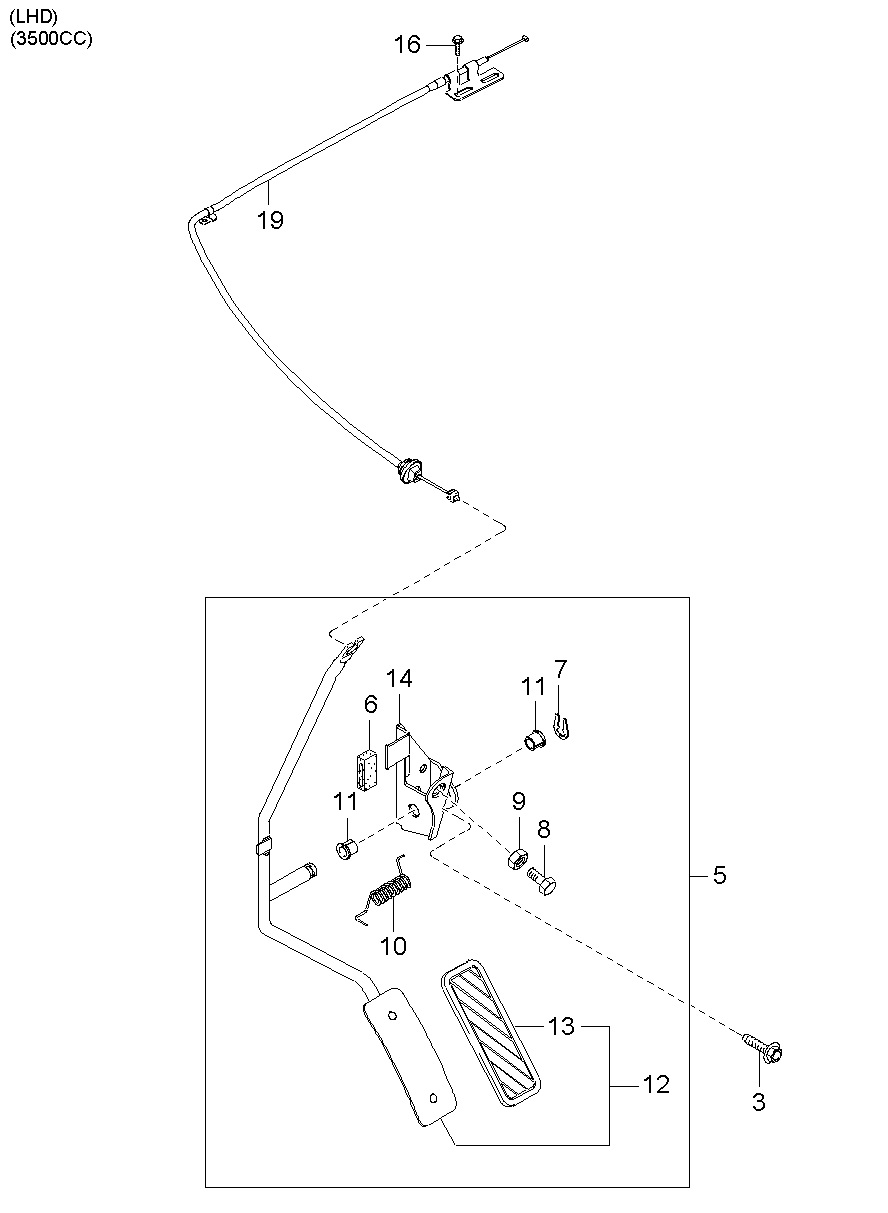 (LHD)
(3500CC)

16
19
14
6
11
7
11
9
8
5
10
13
12
3