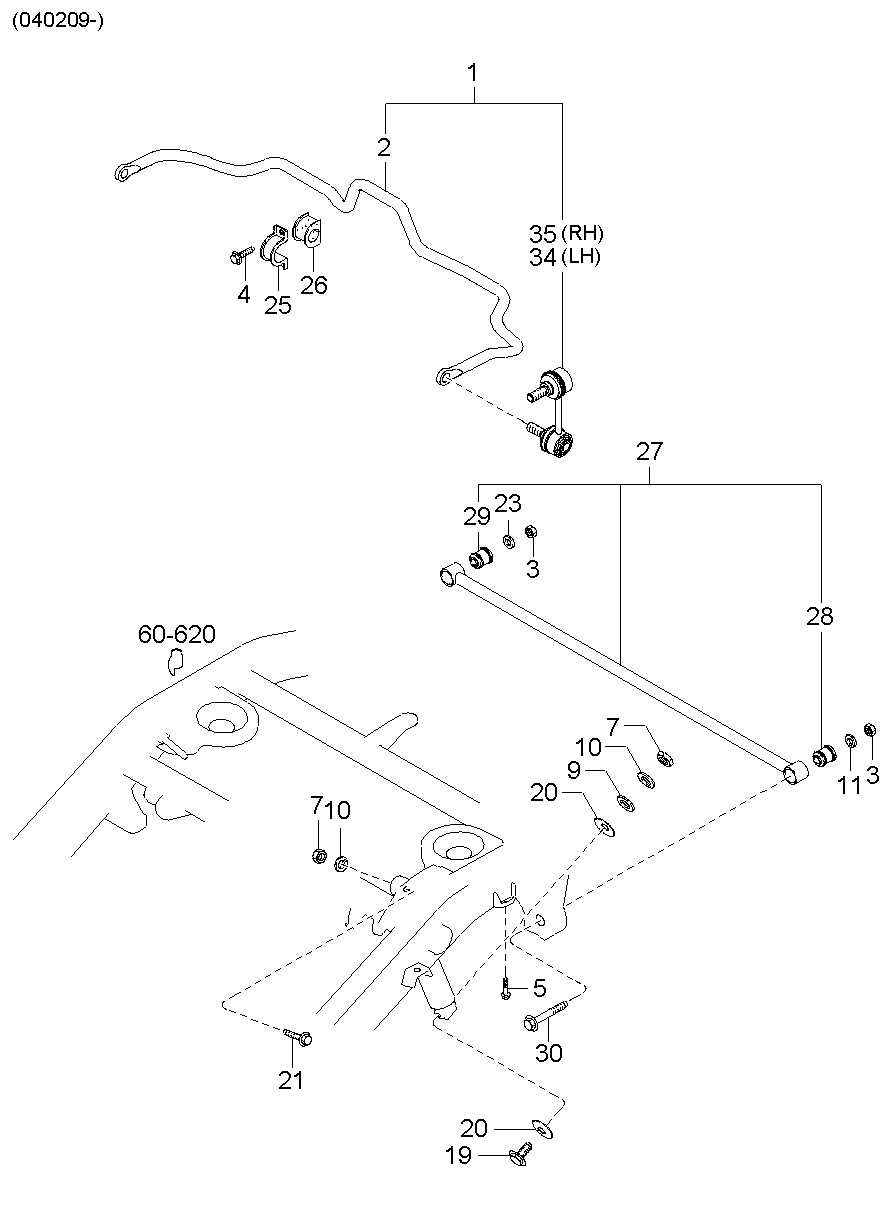 (040209-)

1
2
35 (RH)
34 (LH)
4
25
26
27
29
23
3
28
60-620
7
10
9
20
11
3
7
10
5
30
21
20
19