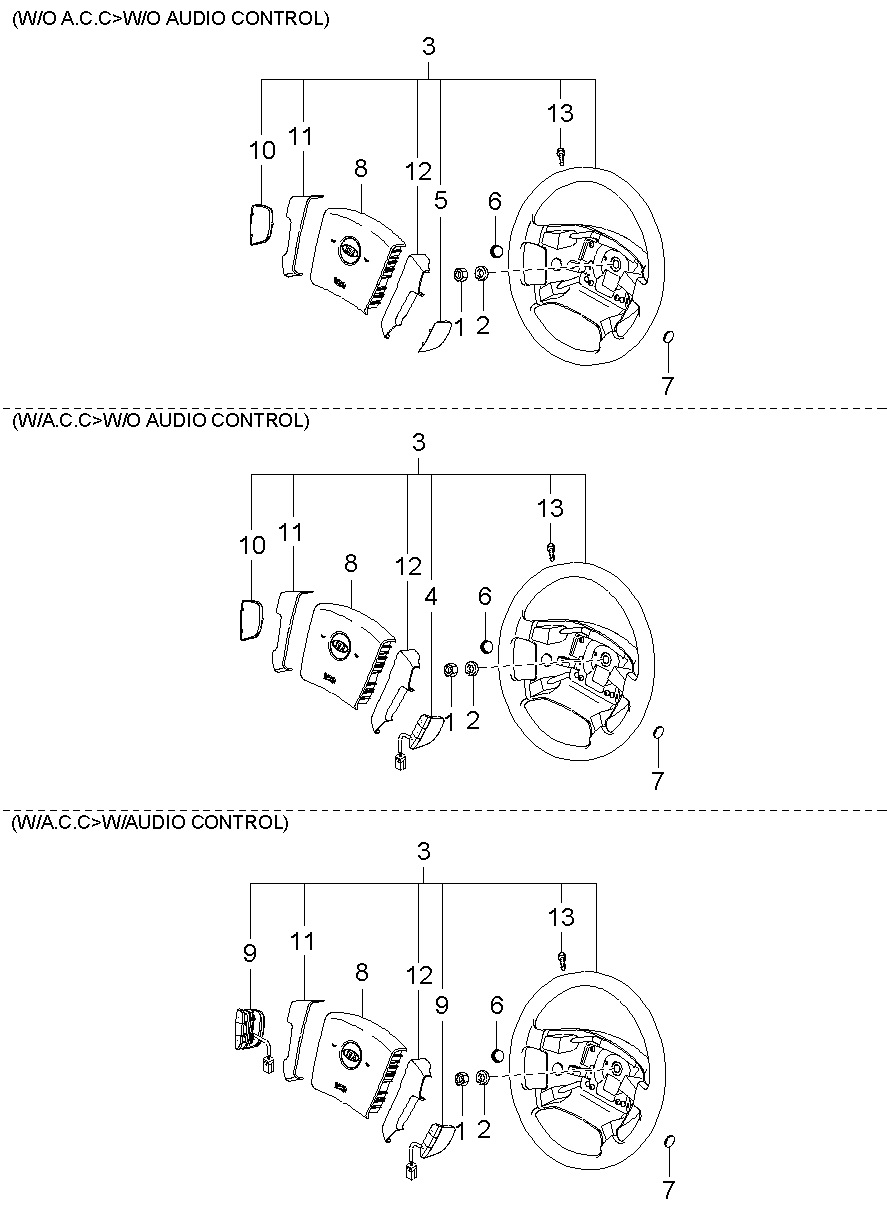 (W/O A.C.C>W/O AUDIO CONTROL)

3
10
11
8
12
5
13
6
1
2
7

(W/A.C.C>W/O AUDIO CONTROL)

3
10
11
8
12
4
13
6
1
2
7

(W/A.C.C>W/AUDIO CONTROL)

3
9
11
8
12
9
13
6
1
2
7