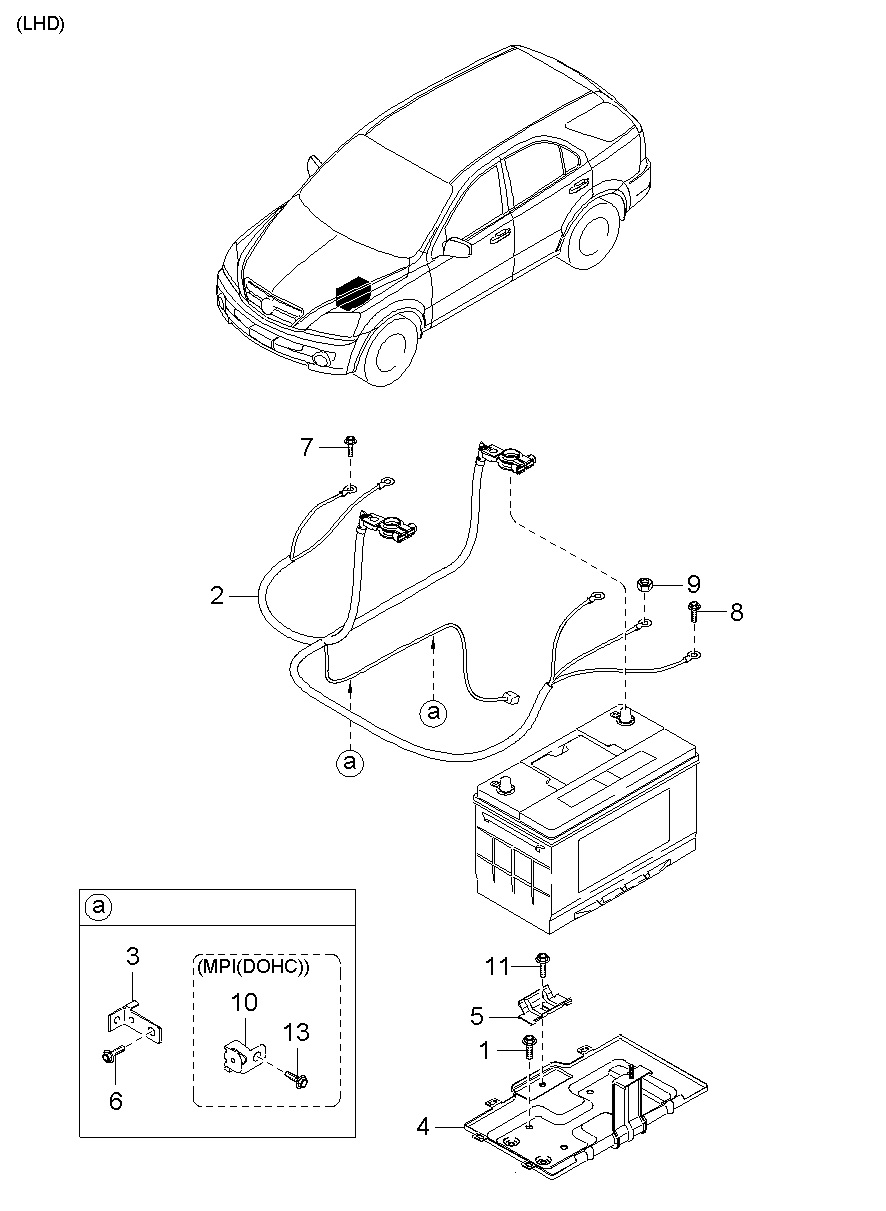 (LHD)

7

2

9

8

a

a

a

3

(MPI(DOHC))

10

13

6

11

5

1

4