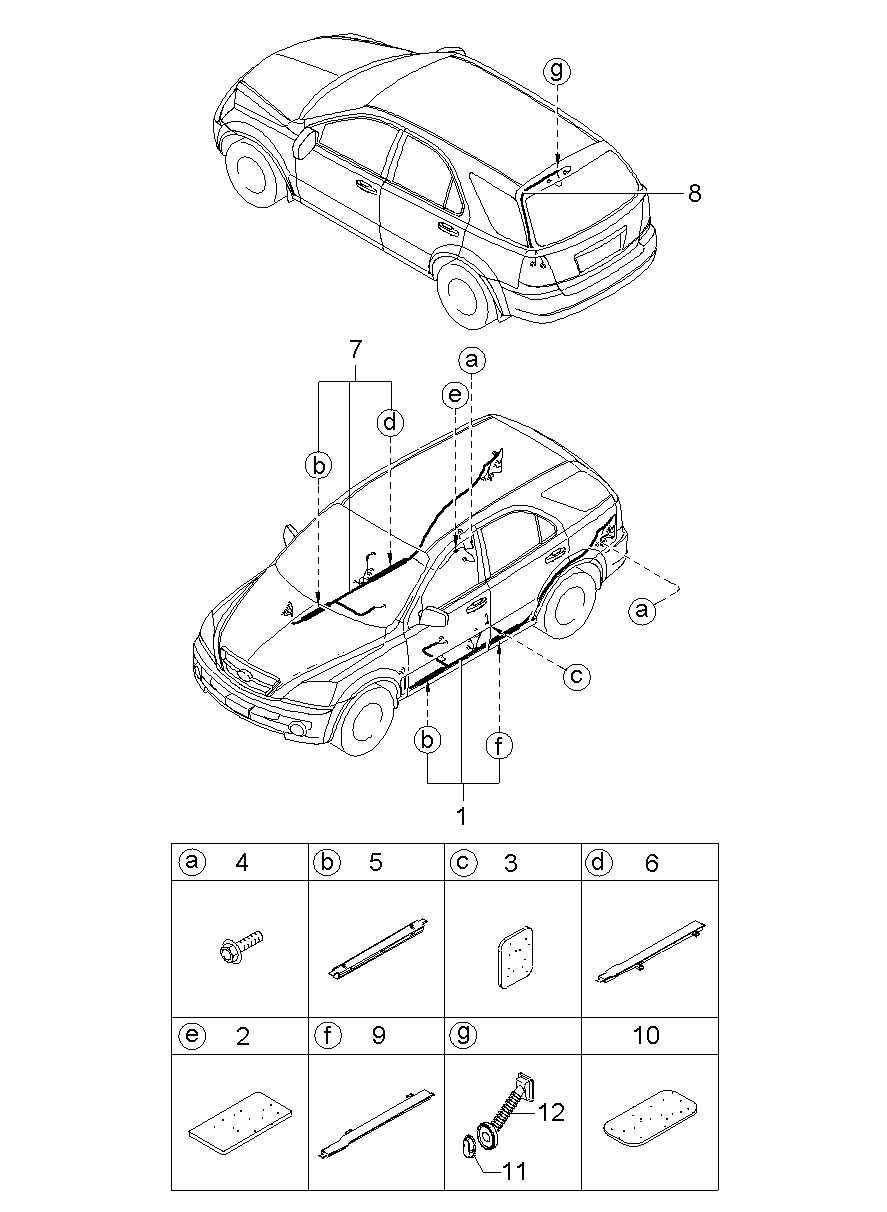 g
8
7
a
e
d
b
a
c
b
f
1

| a 4 | b 5 | c 3 | d 6 |
|---|---|---|---|
| | | | |
| e 2 | f 9 | g | 10 |
| | | 12 11 | |