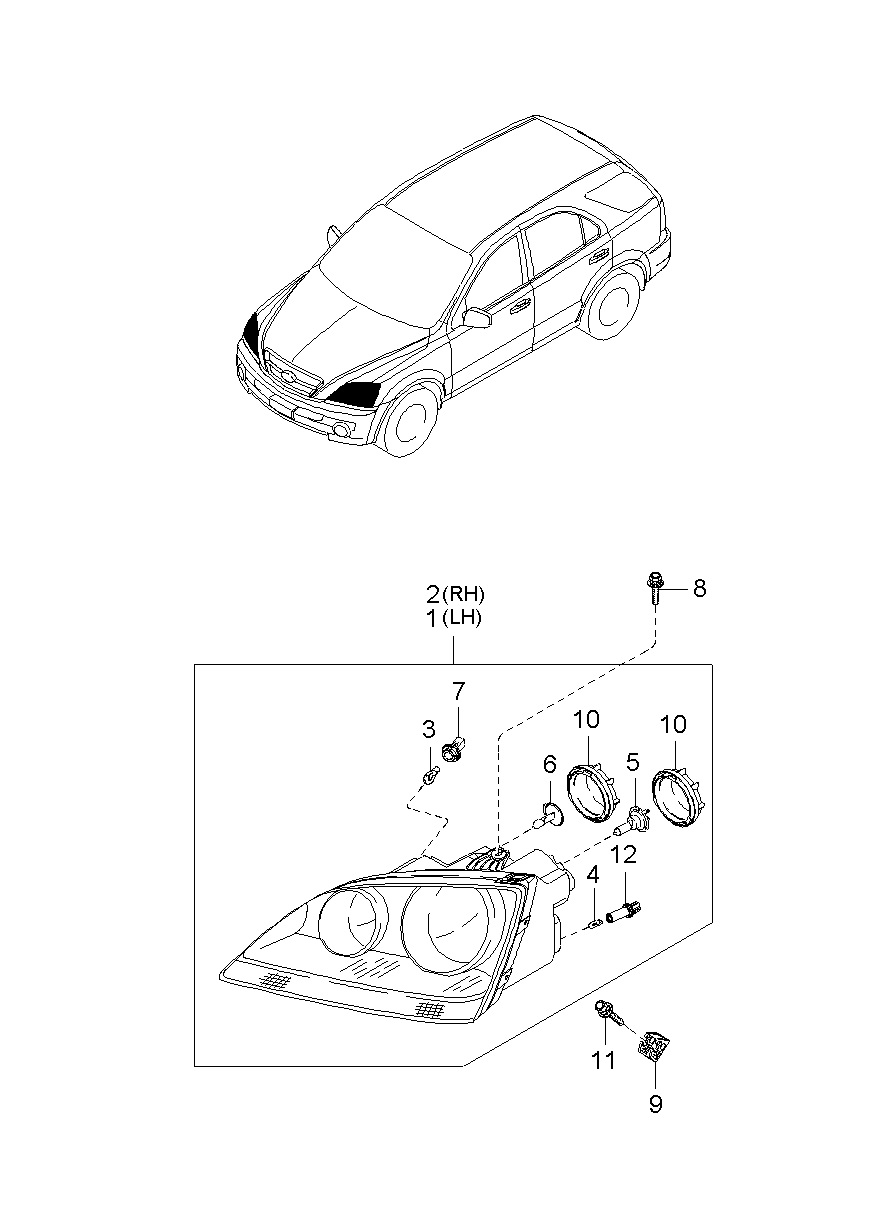 2 (RH)
1 (LH)

8

7

3

10

10

6

5

12

4

11

9