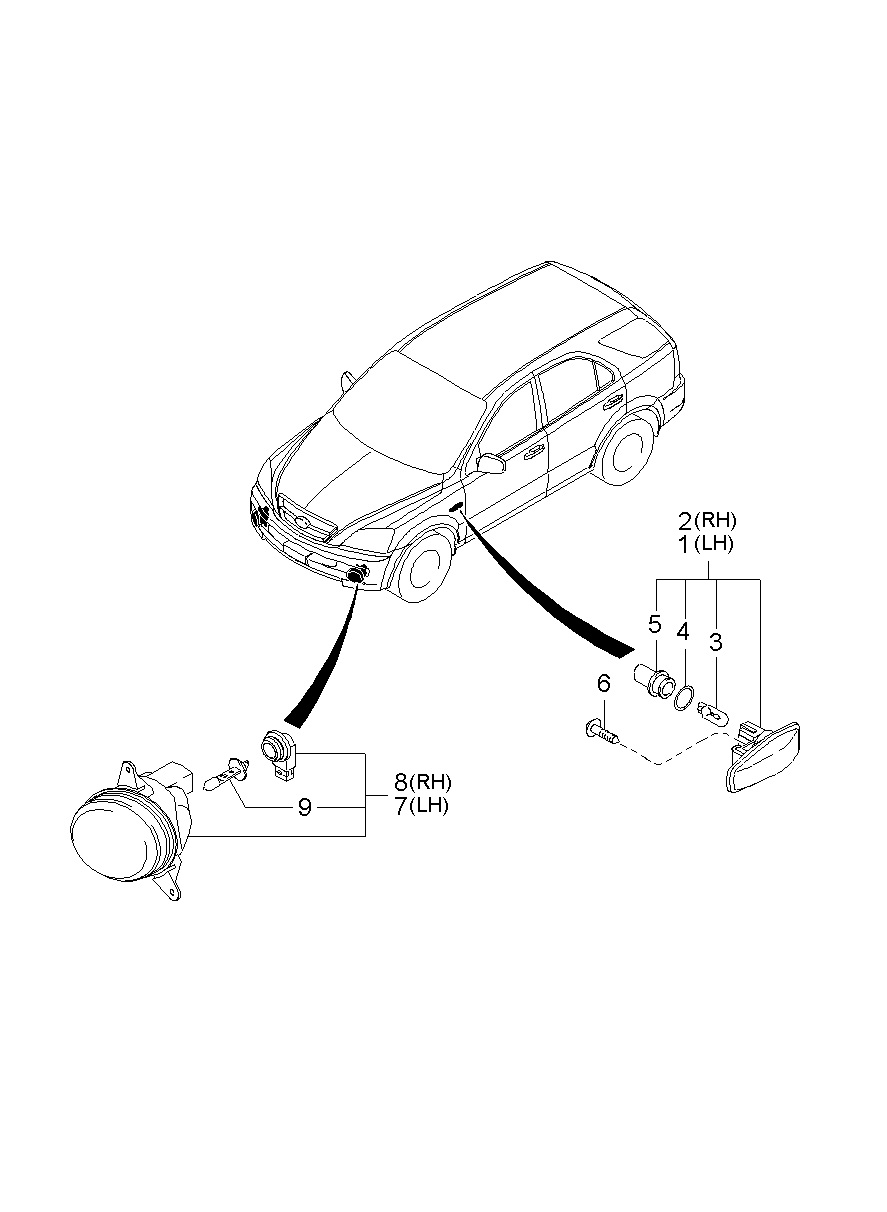 2(RH)
1(LH)

5
4
3

6

8(RH)
7(LH)

9