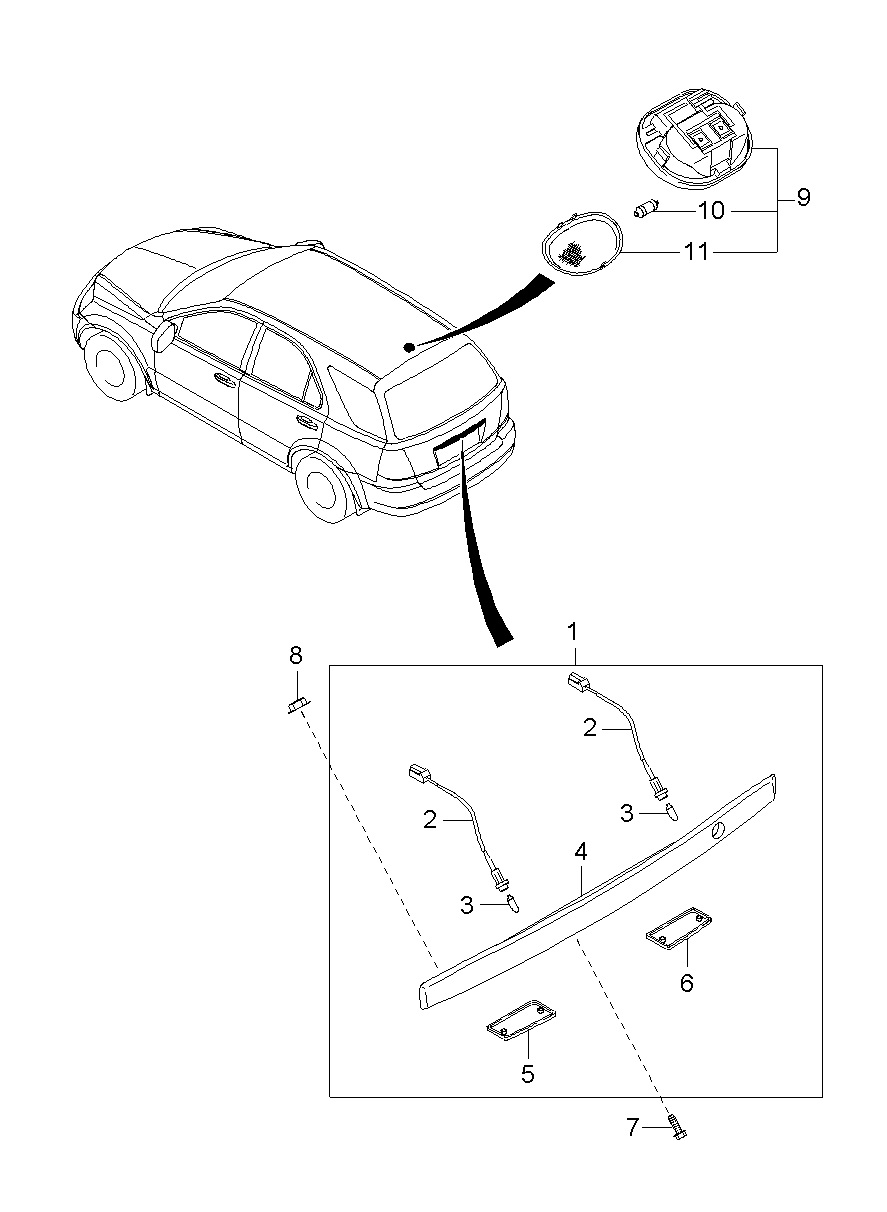 9
10
11
1
8
2
2
3
3
4
6
5
7