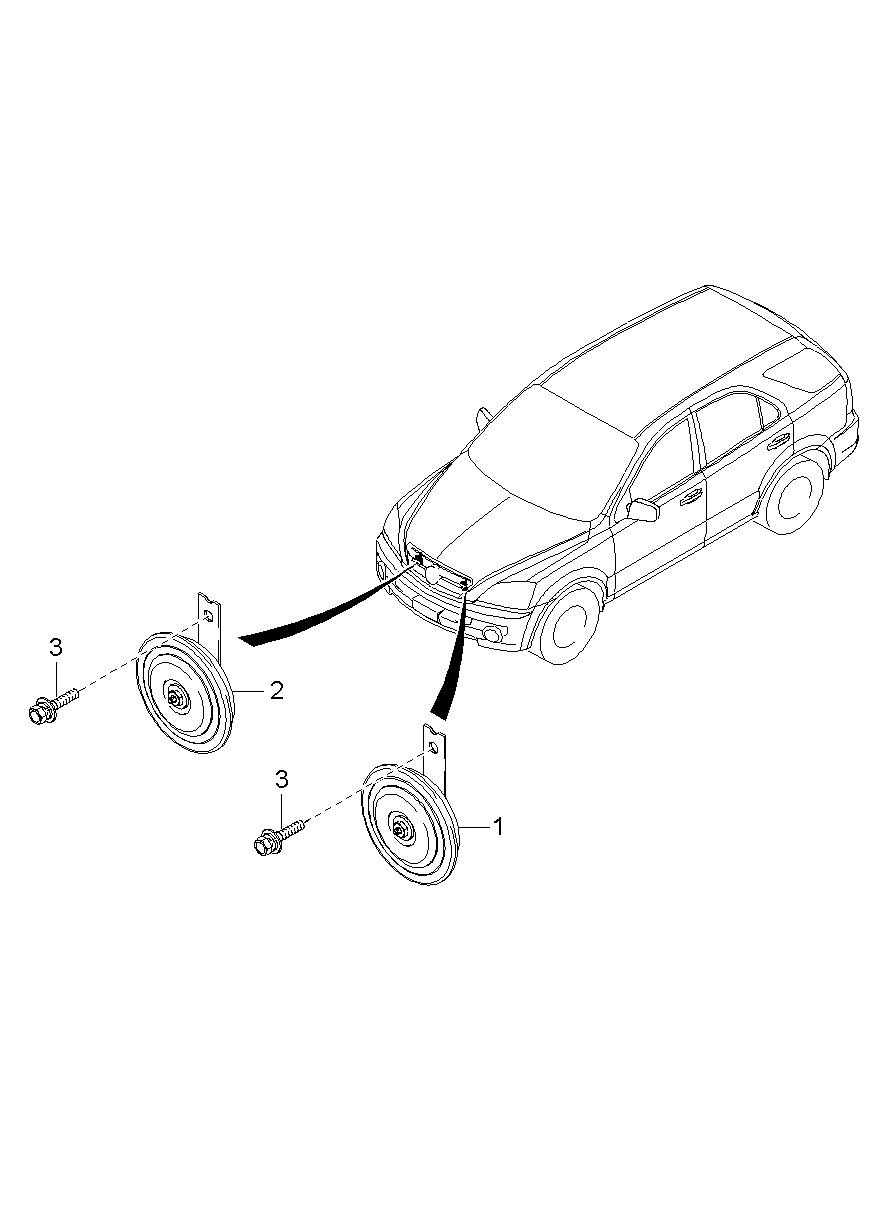 3
2
3
1