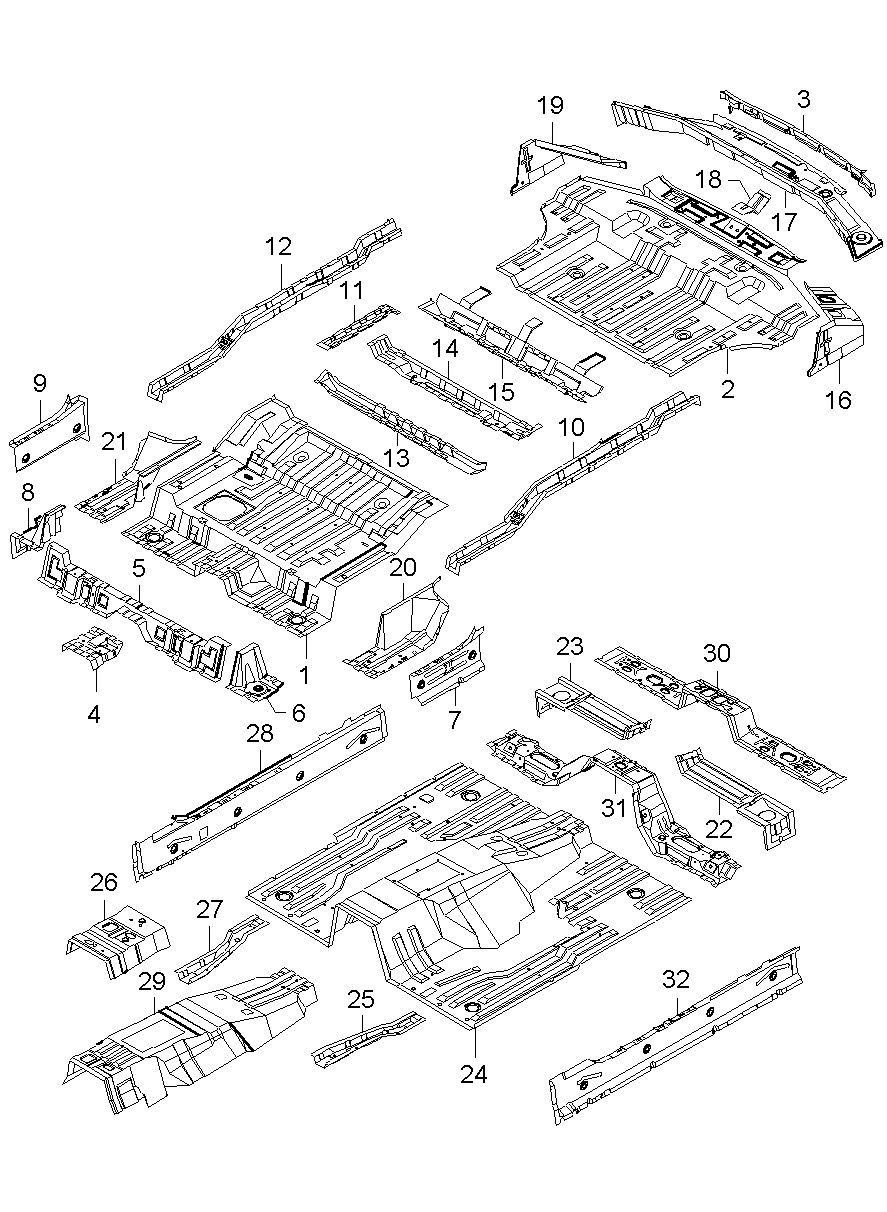 19
3
18
17
12
11
14
15
2
16
9
21
13
10
8
5
20
1
4
6
7
23
30
28
31
22
26
27
29
25
24
32