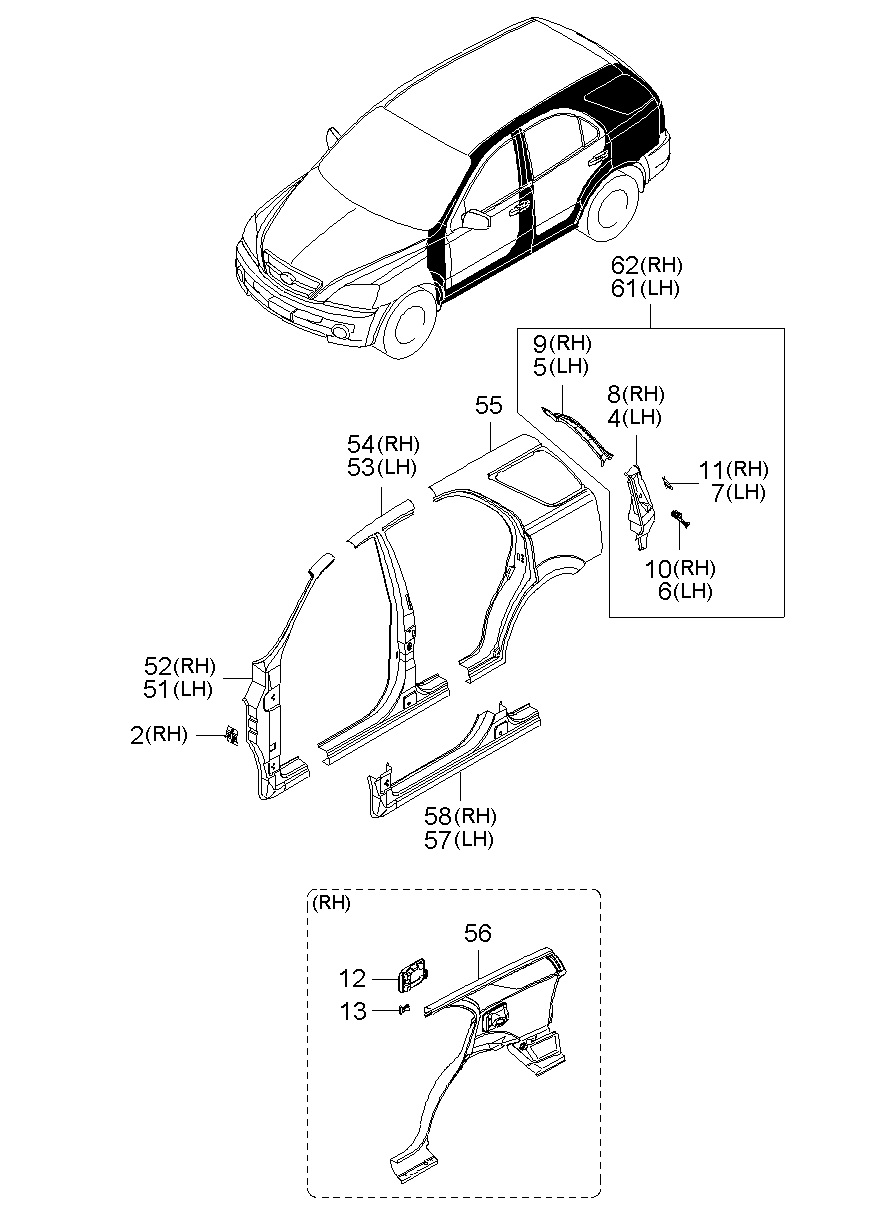 62(RH)
61(LH)

9(RH)
5(LH)

8(RH)
4(LH)

55

54(RH)
53(LH)

11(RH)
7(LH)

10(RH)
6(LH)

52(RH)
51(LH)

2(RH)

58(RH)
57(LH)

(RH)

56

12

13