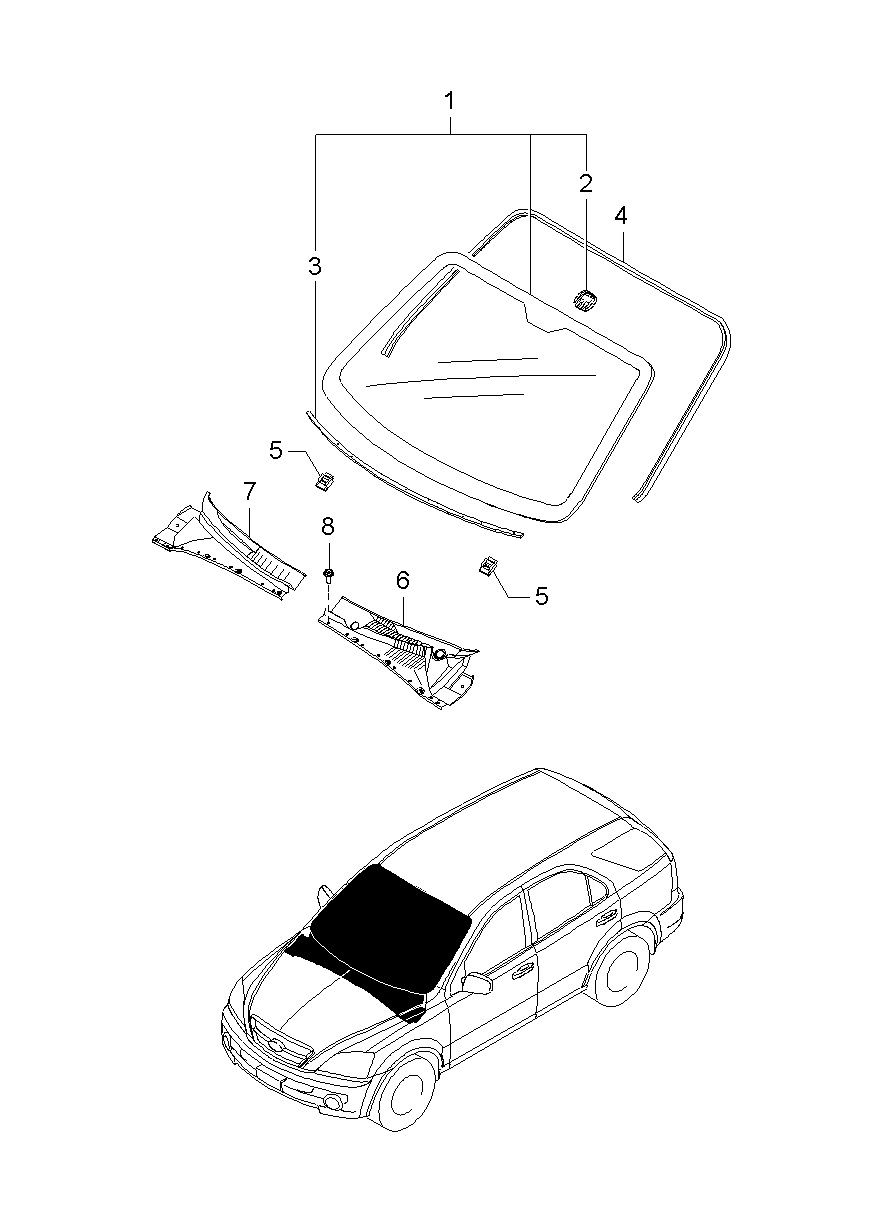 1
2
4
3
5
7
8
6
5