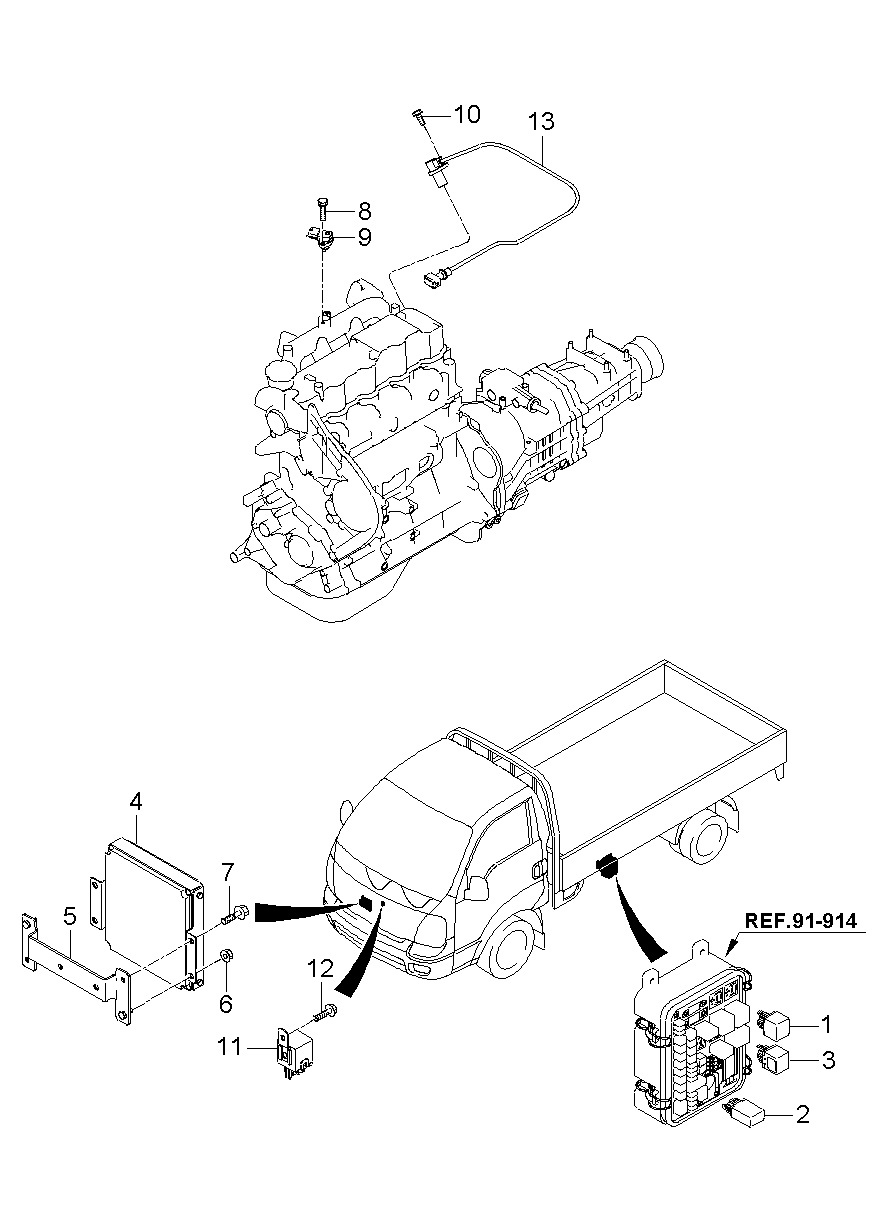 10
13
8
9
4
7
5
6
12
11
REF.91-914
1
3
2