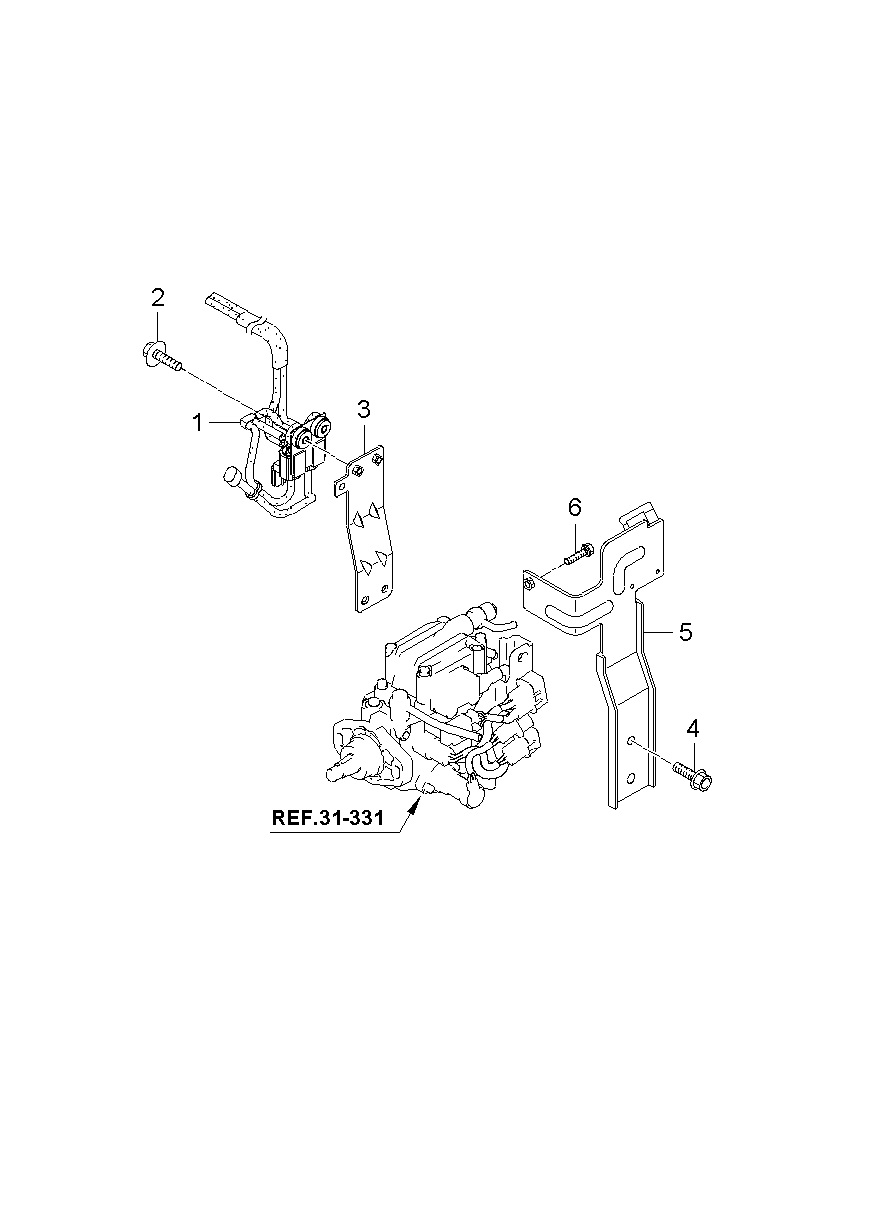 2
1
3
6
5
4
REF.31-331