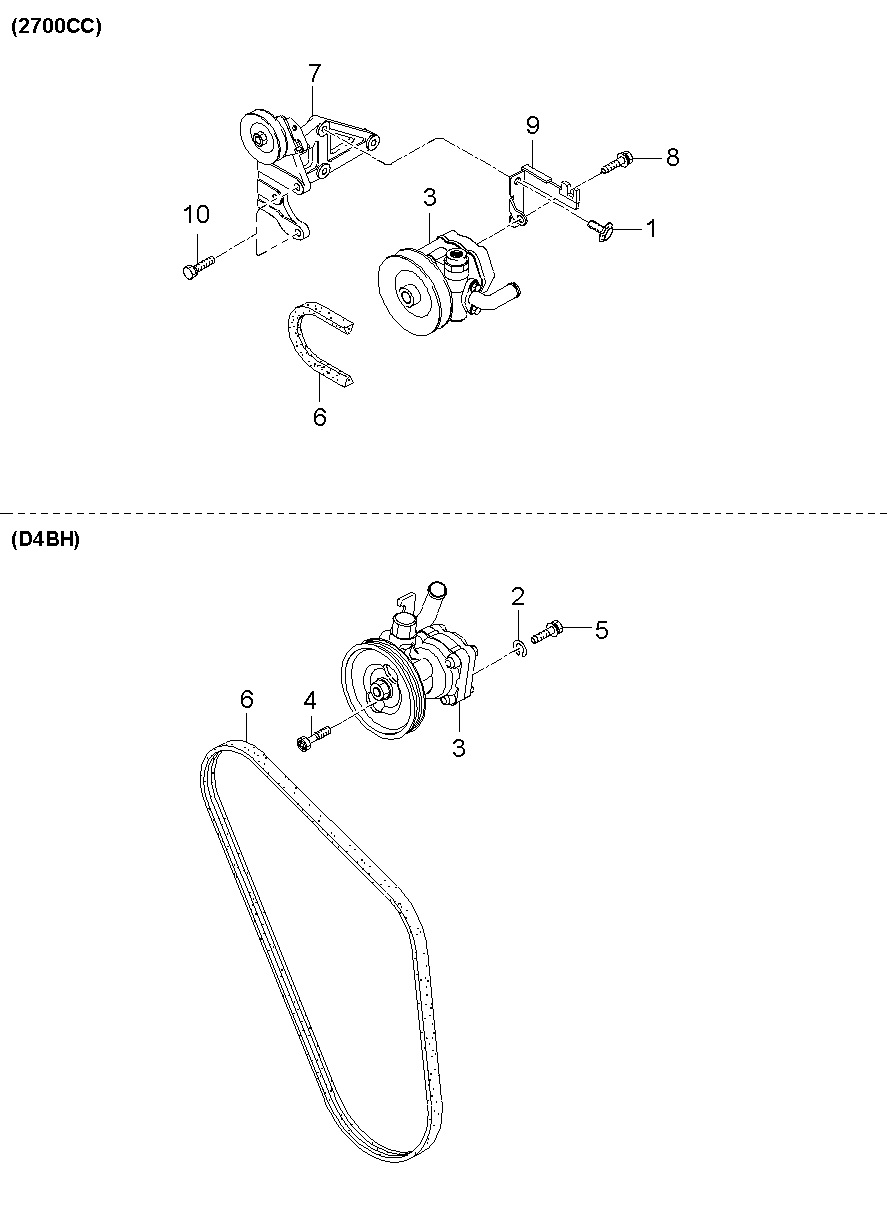 (2700CC)

7

9

8

10

3

1

6

(D4BH)

2

5

6

4

3