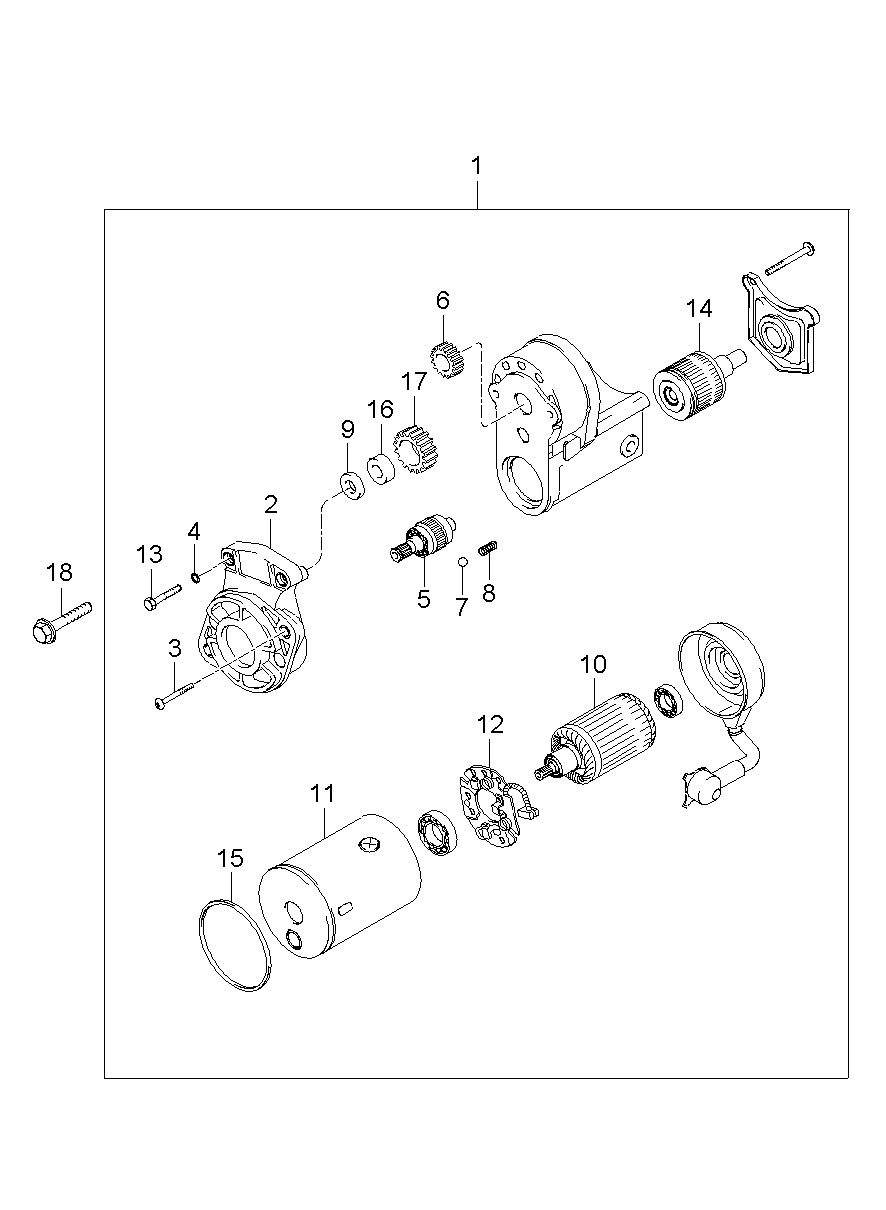 1
6
14
17
16
9
2
4
13
18
5
7
8
3
10
12
11
15