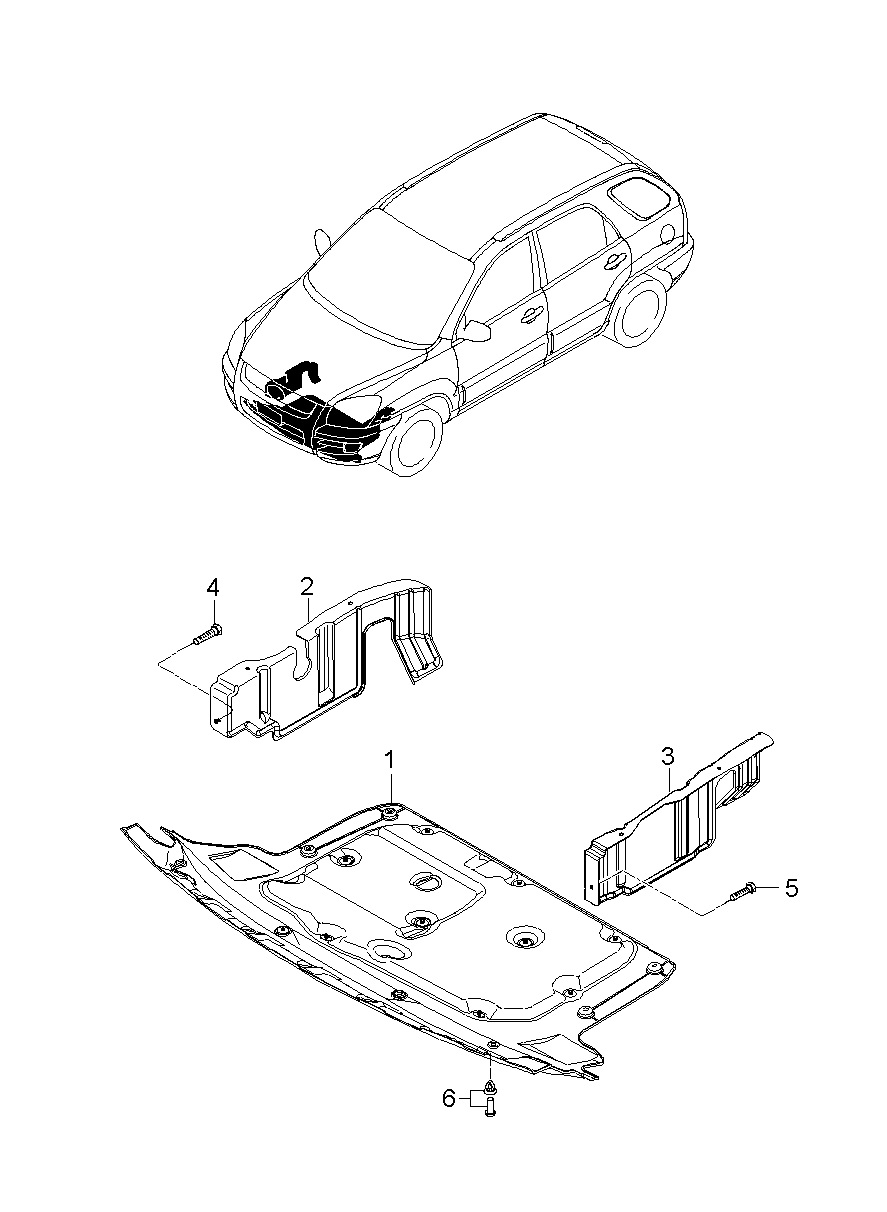 4
2
1
3
5
6