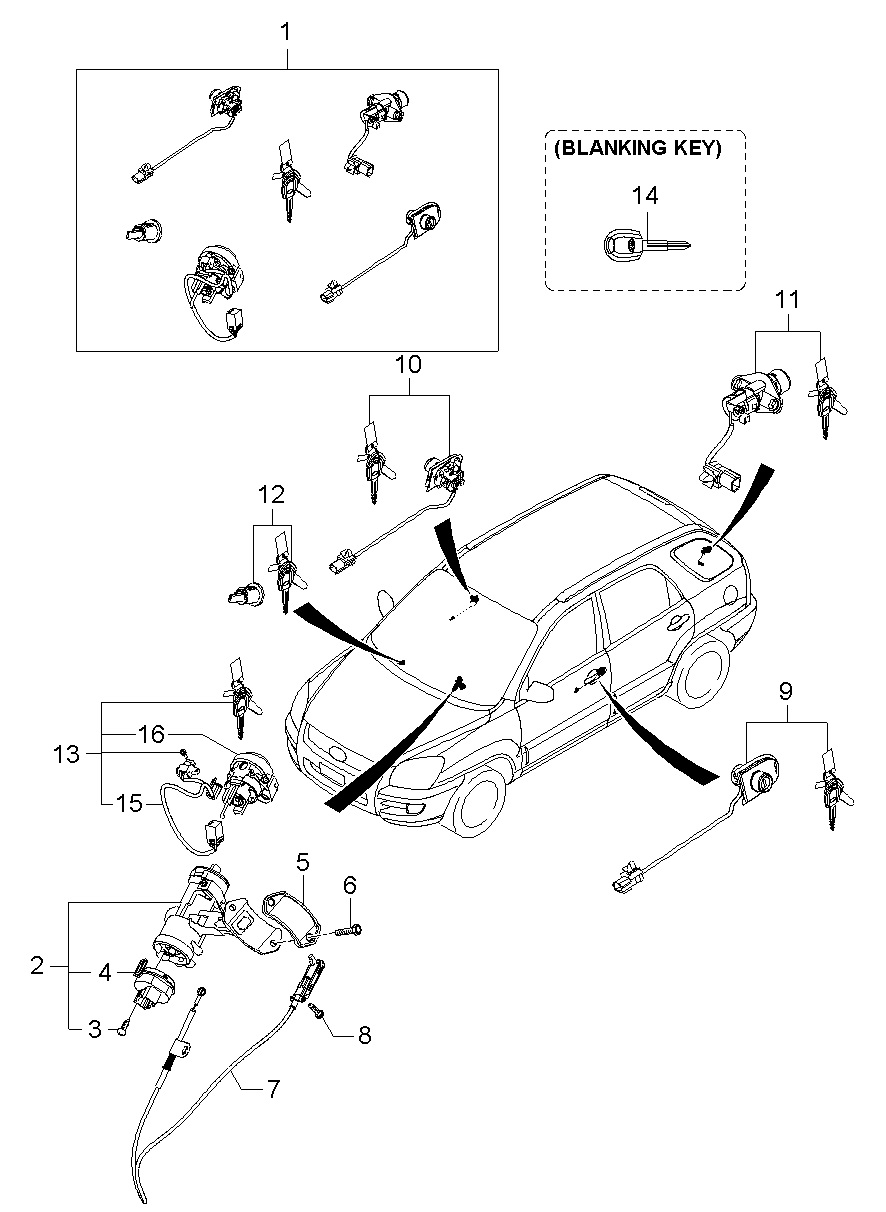 1

(BLANKING KEY)

14

11

10

12

9

13

16

15

5

6

2

4

3

8

7