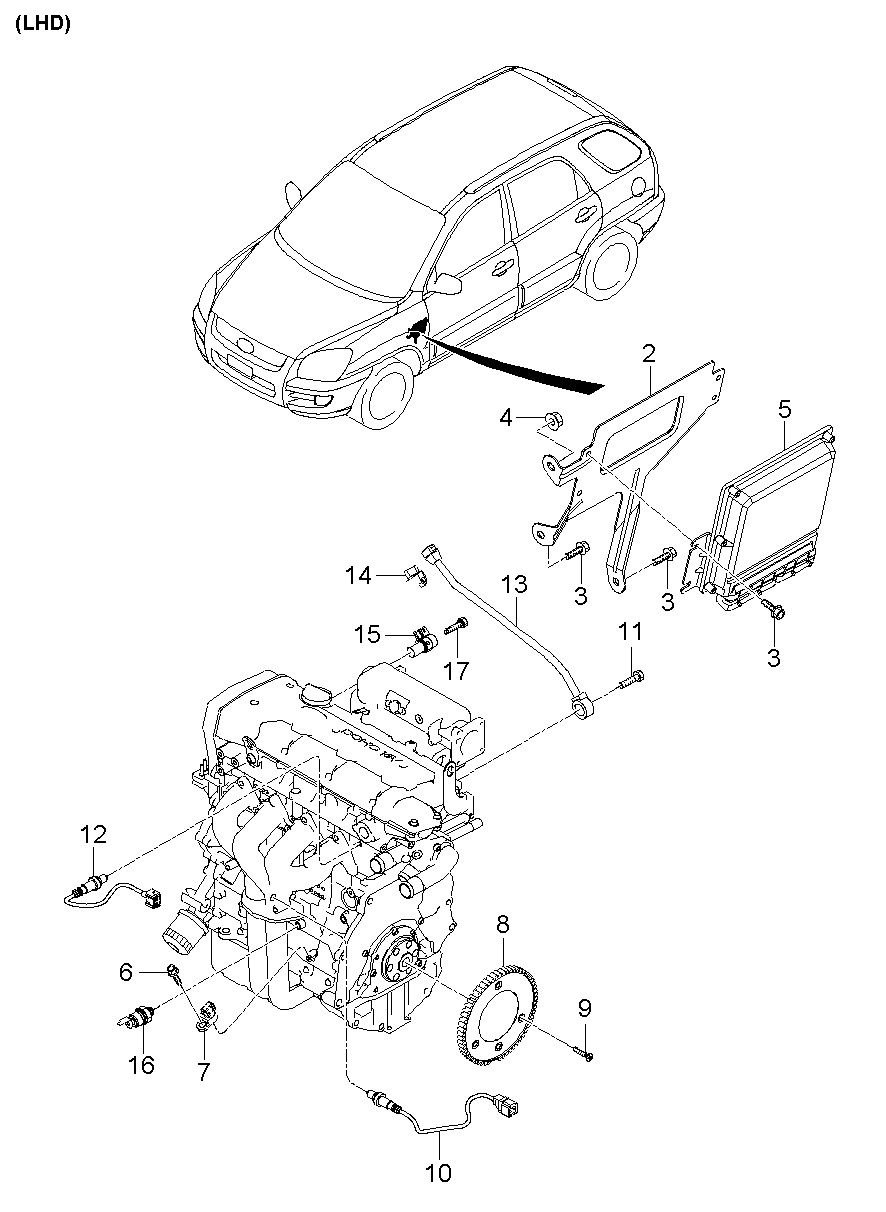 (LHD)

2
4
5
14
13
3
3
3
15
17
11
12
8
6
9
16
7
10