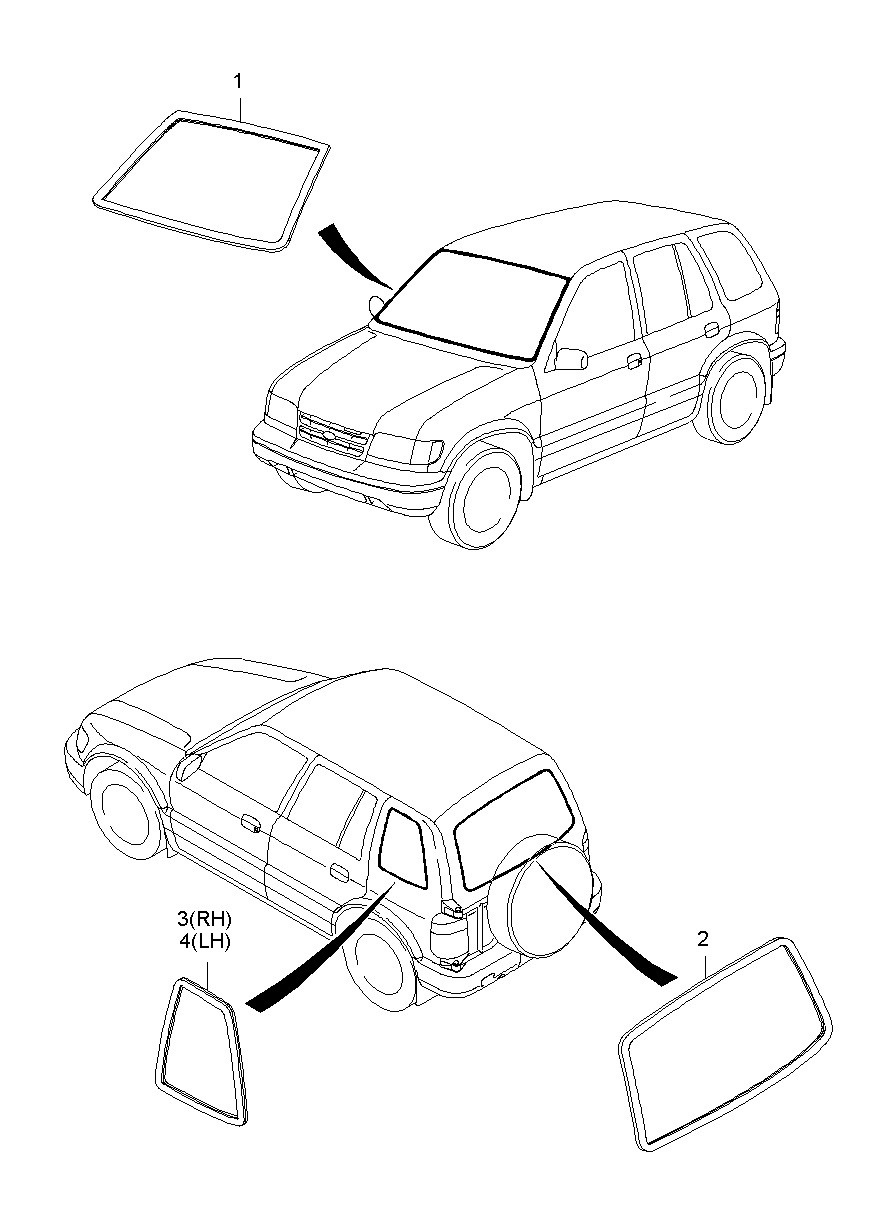 1

3(RH)
4(LH)

2