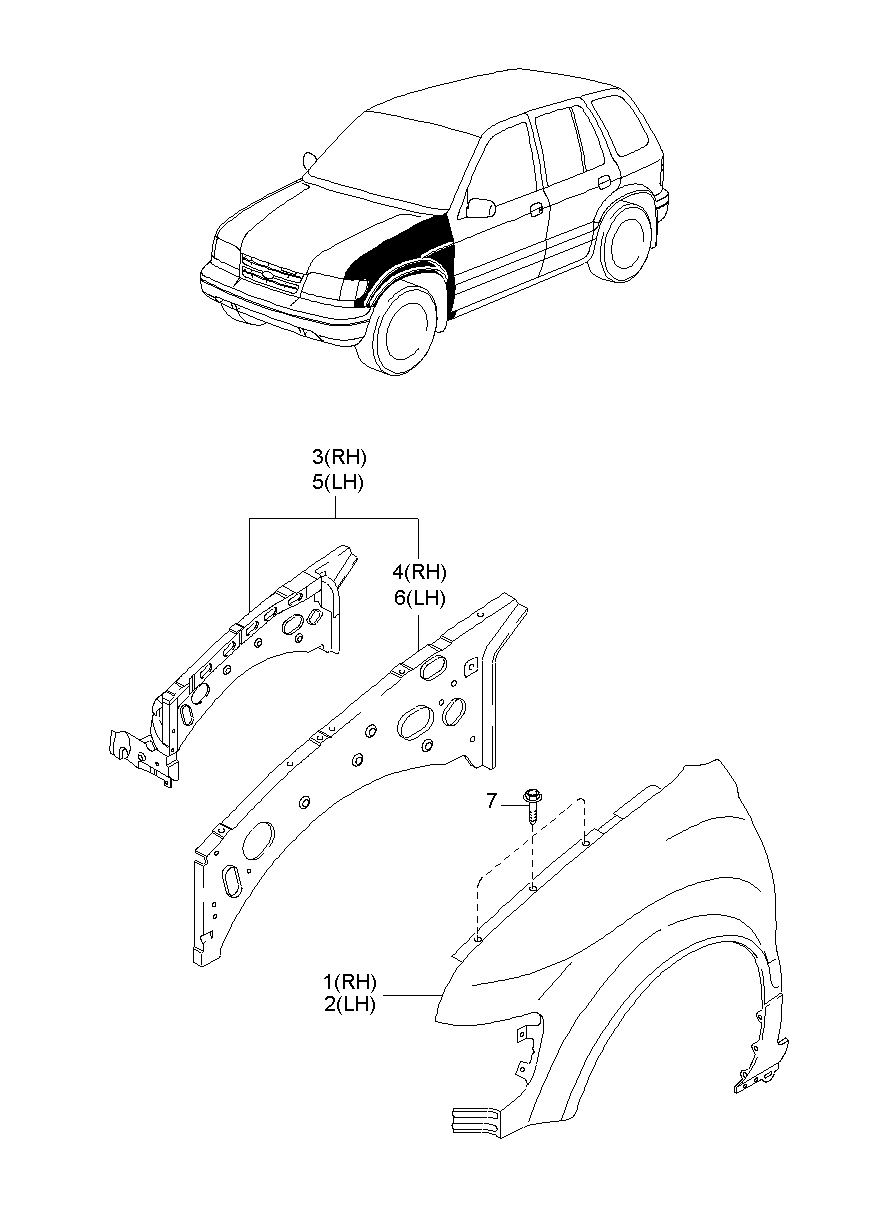 3(RH)
5(LH)

4(RH)
6(LH)

7

1(RH)
2(LH)