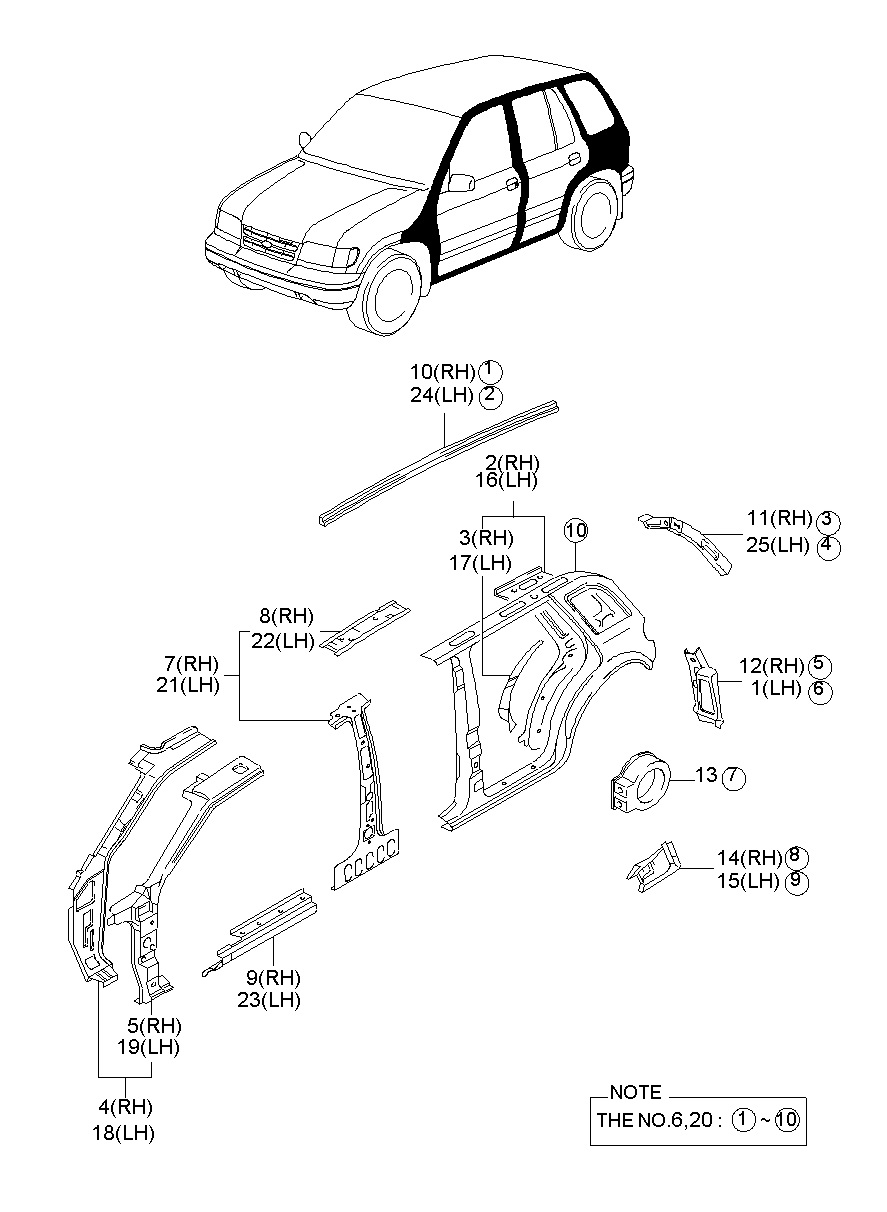 10(RH) ①
24(LH) ②

2(RH)
16(LH)

3(RH)
17(LH)

⑩

11(RH) ③
25(LH) ④

8(RH)
22(LH)

7(RH)
21(LH)

12(RH) ⑤
1(LH) ⑥

13 ⑦

14(RH) ⑧
15(LH) ⑨

9(RH)
23(LH)

5(RH)
19(LH)

4(RH)
18(LH)

NOTE
THE NO.6,20 : ① ~ ⑩