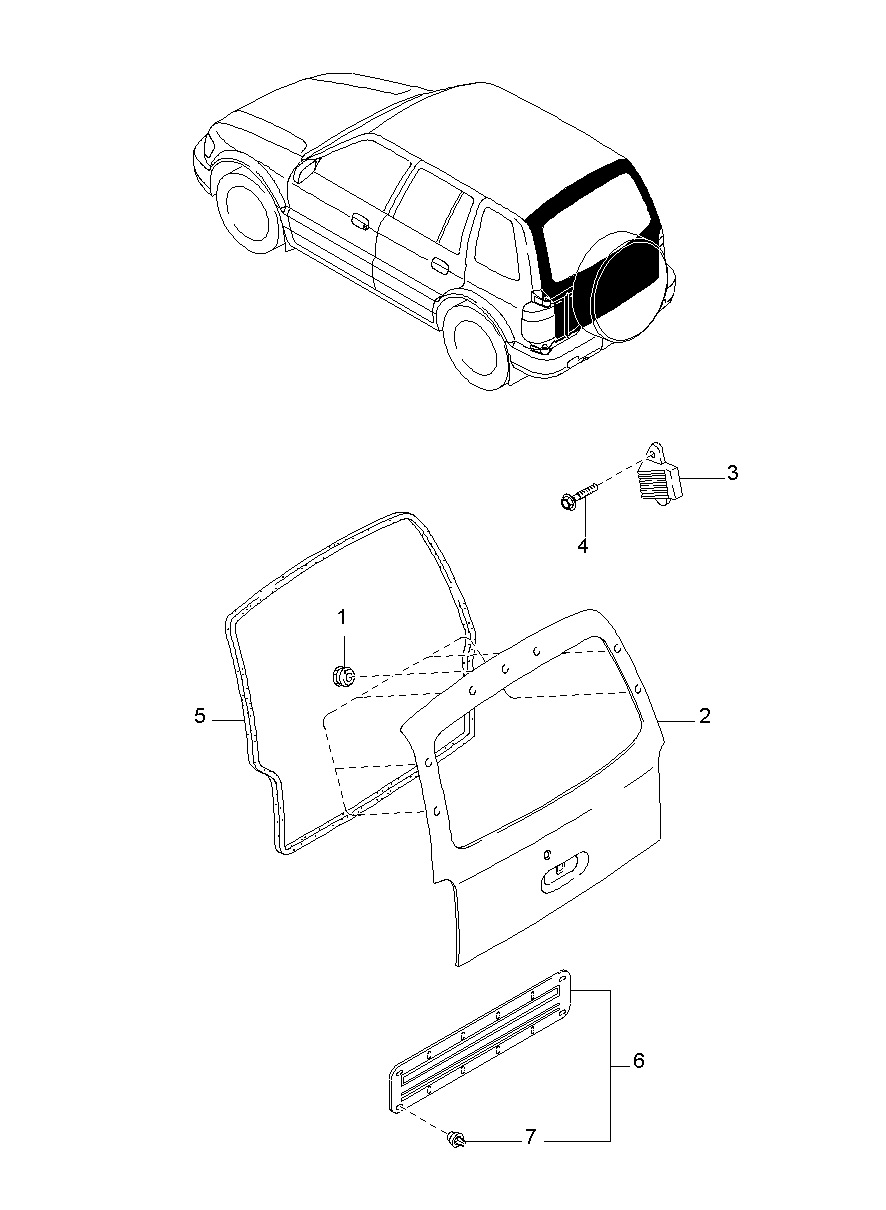 3
4
1
5
2
6
7