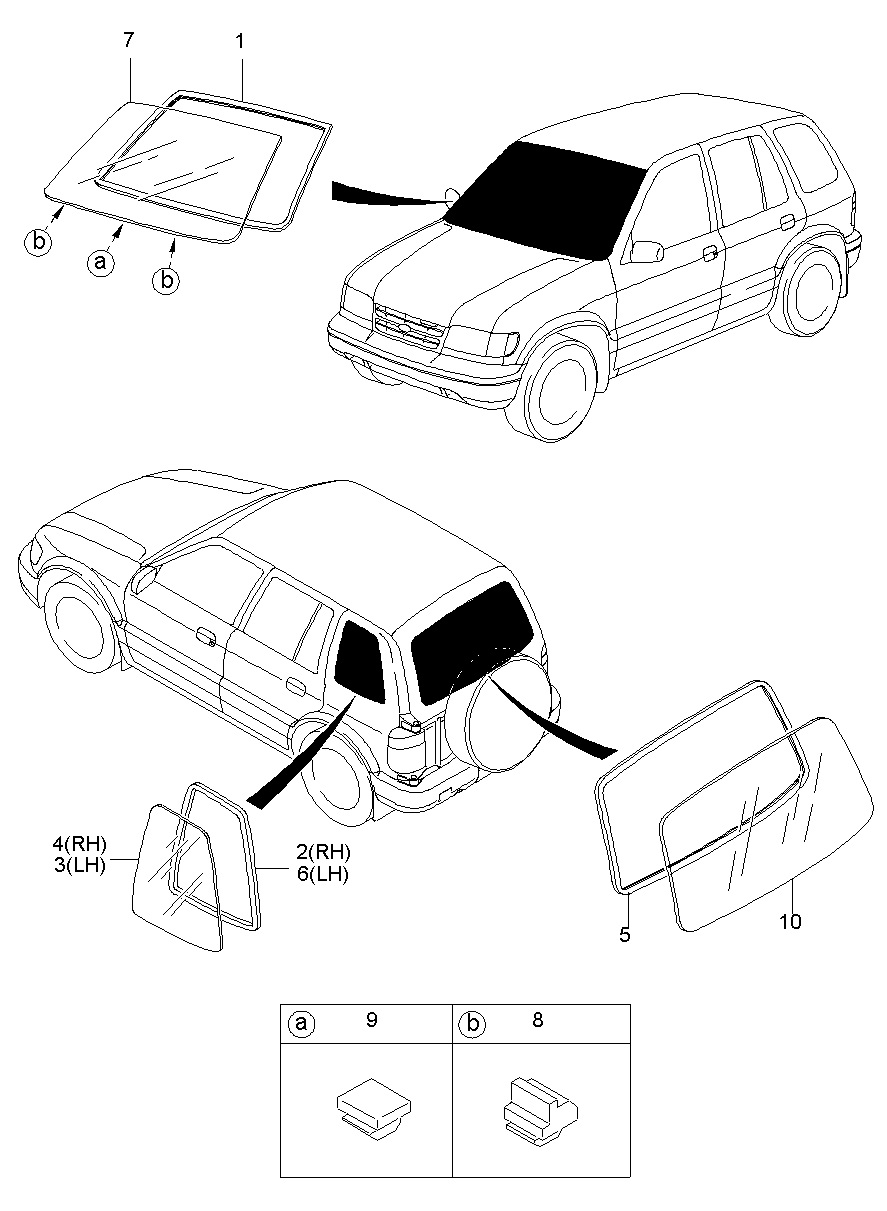 7
1
b
a
b

4(RH)
3(LH)
2(RH)
6(LH)
5
10

| a 9 | b 8 |
|---|---|
| | |