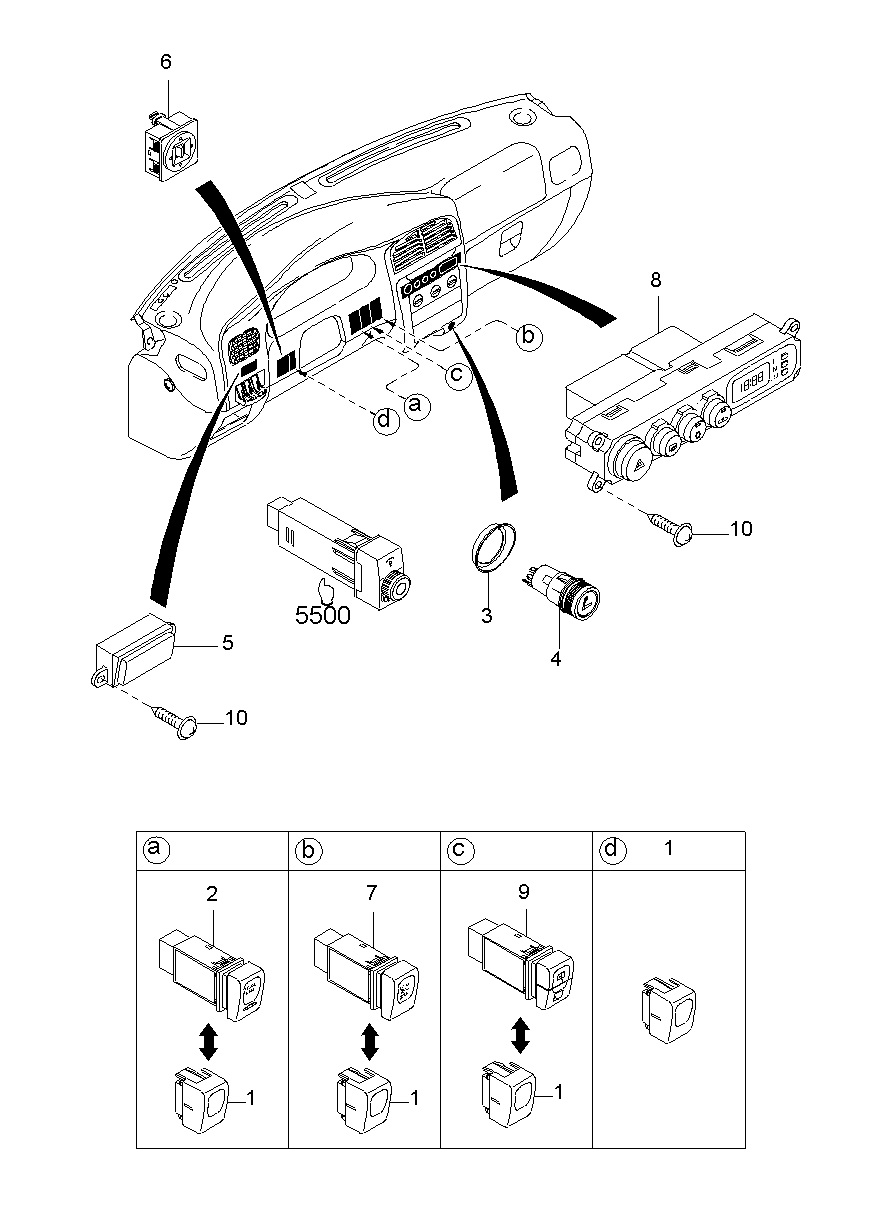 6

8

b

c

a

d

10

5500

3

4

5

10

| a | b | c | d 1 |
|---|---|---|---|
| 2 1 | 7 1 | 9 1 | |