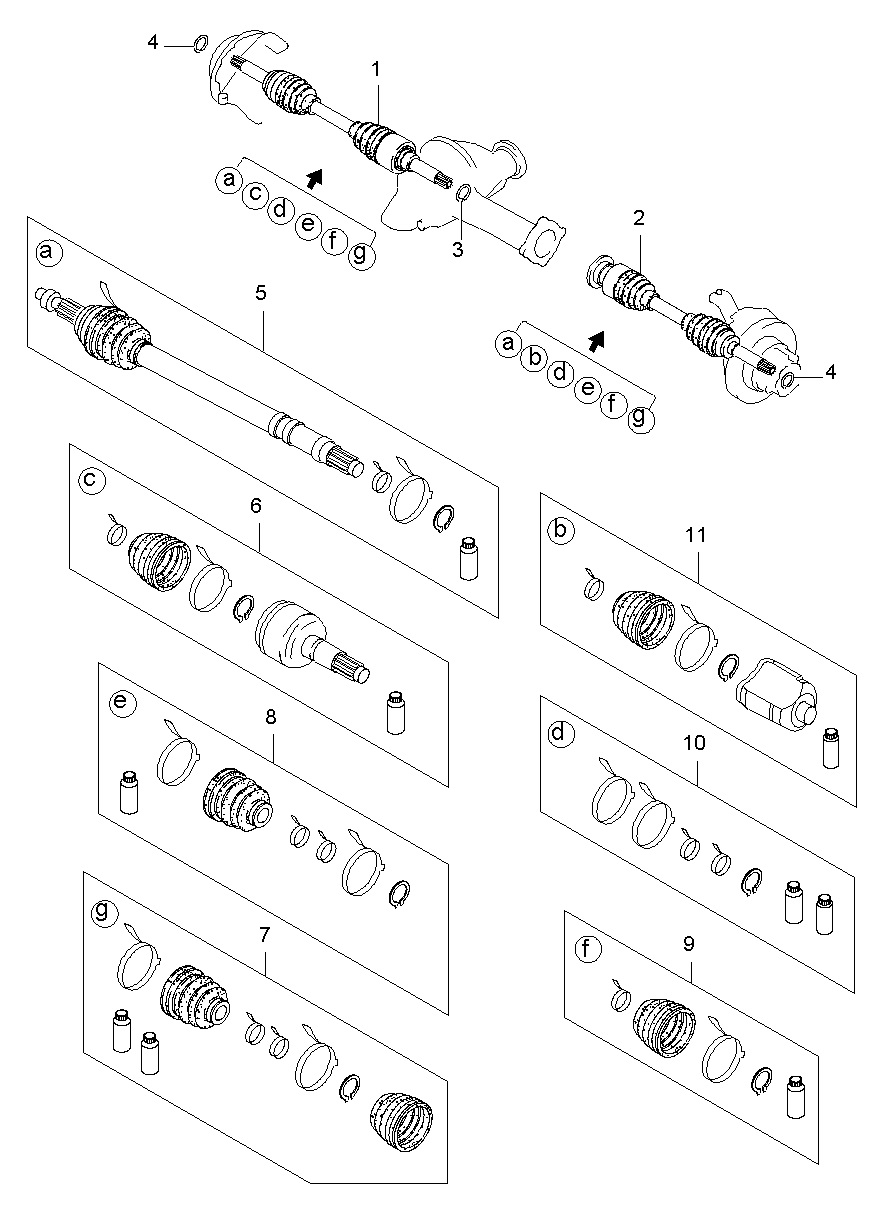 4
1
a
c
d
e
f
g
3
2
a
b
d
e
f
g
4
a
5
c
6
b
11
e
8
d
10
g
7
f
9