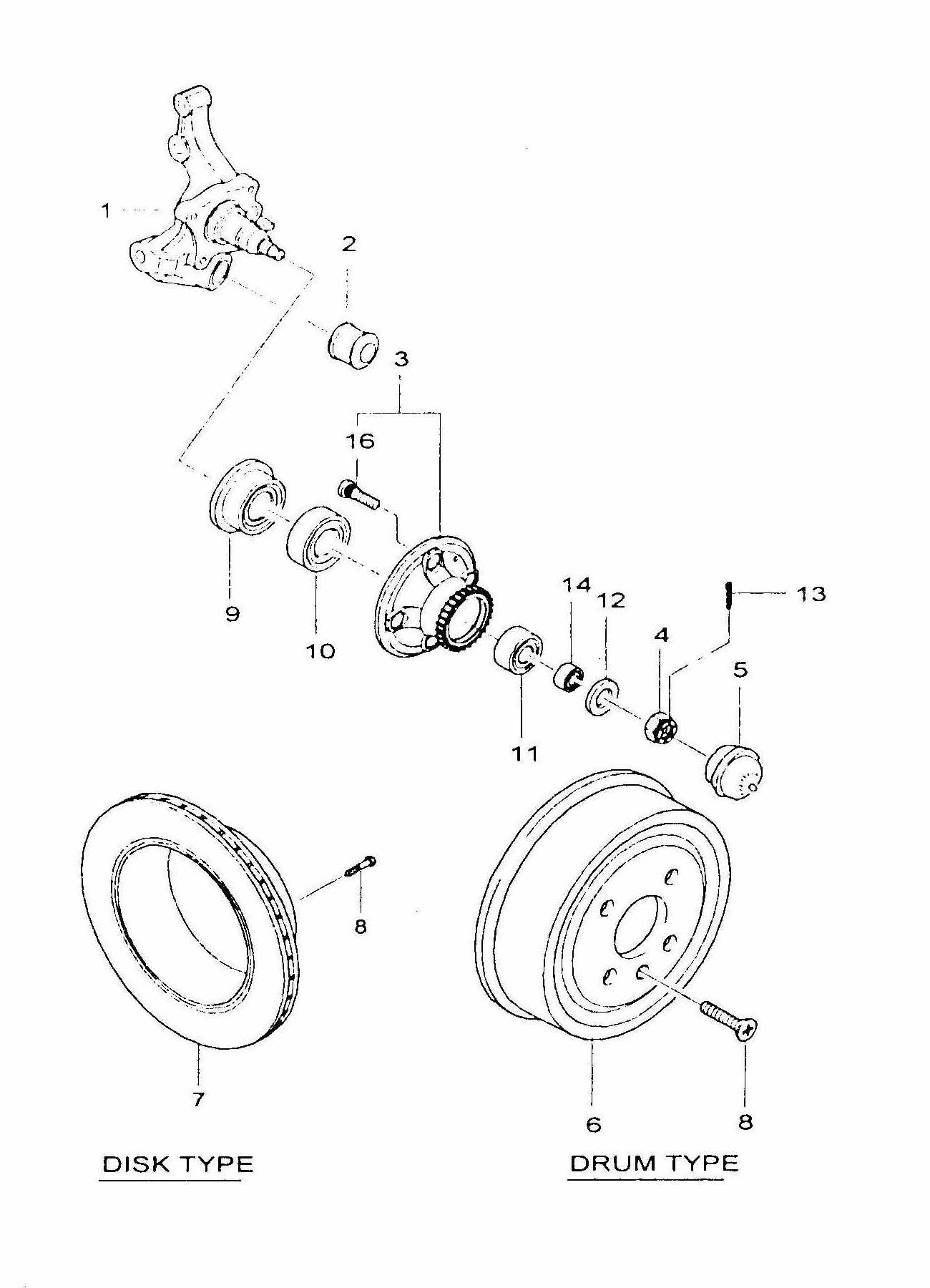 1
2
3
16
9
10
14
12
13
4
5
11
8
7
6
8
DISK TYPE
DRUM TYPE