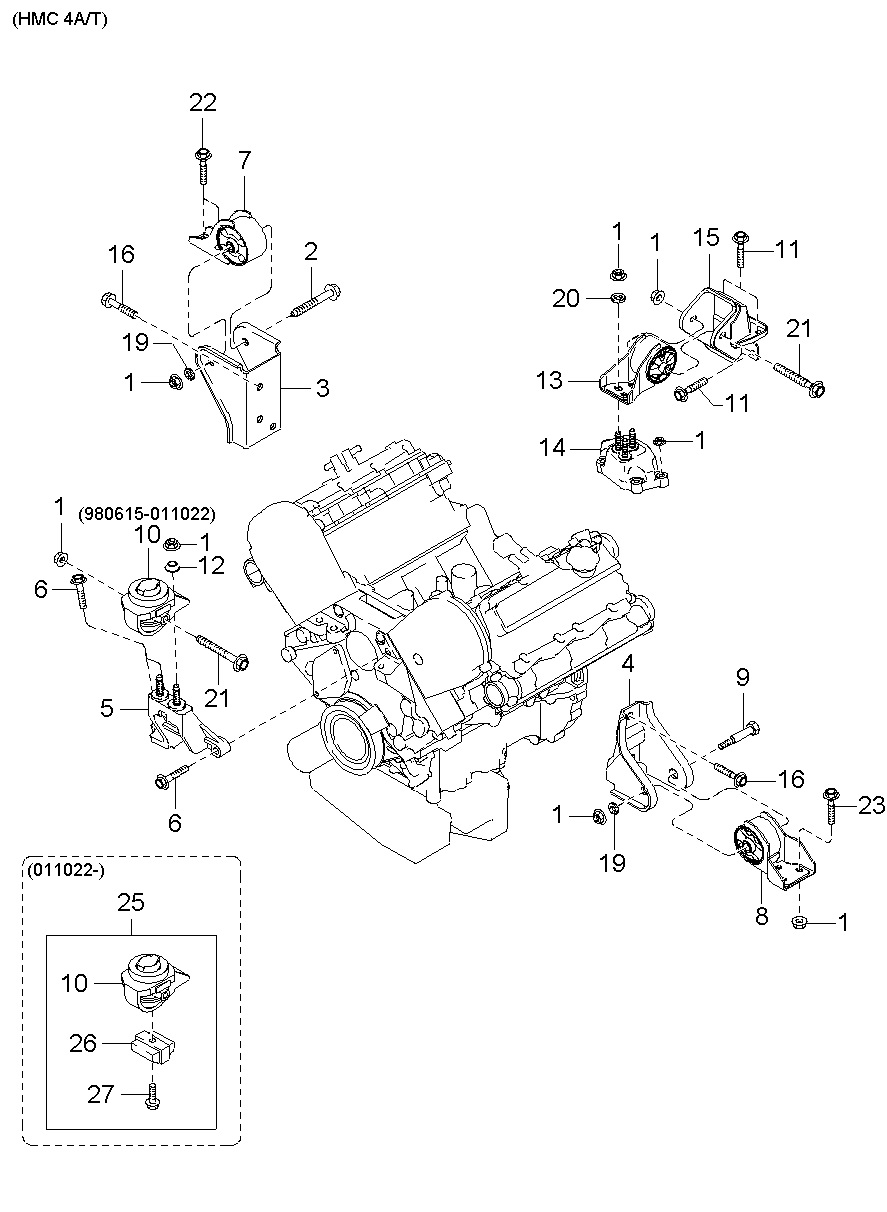 (HMC 4A/T)

22
7
16
2
19
1
3

1
1
15
11
20
21
13
11
14
1

1
(980615-011022)
10
1
12
6
21
5
6

4
9
16
23
1
19
8
1

(011022-)
25
10
26
27