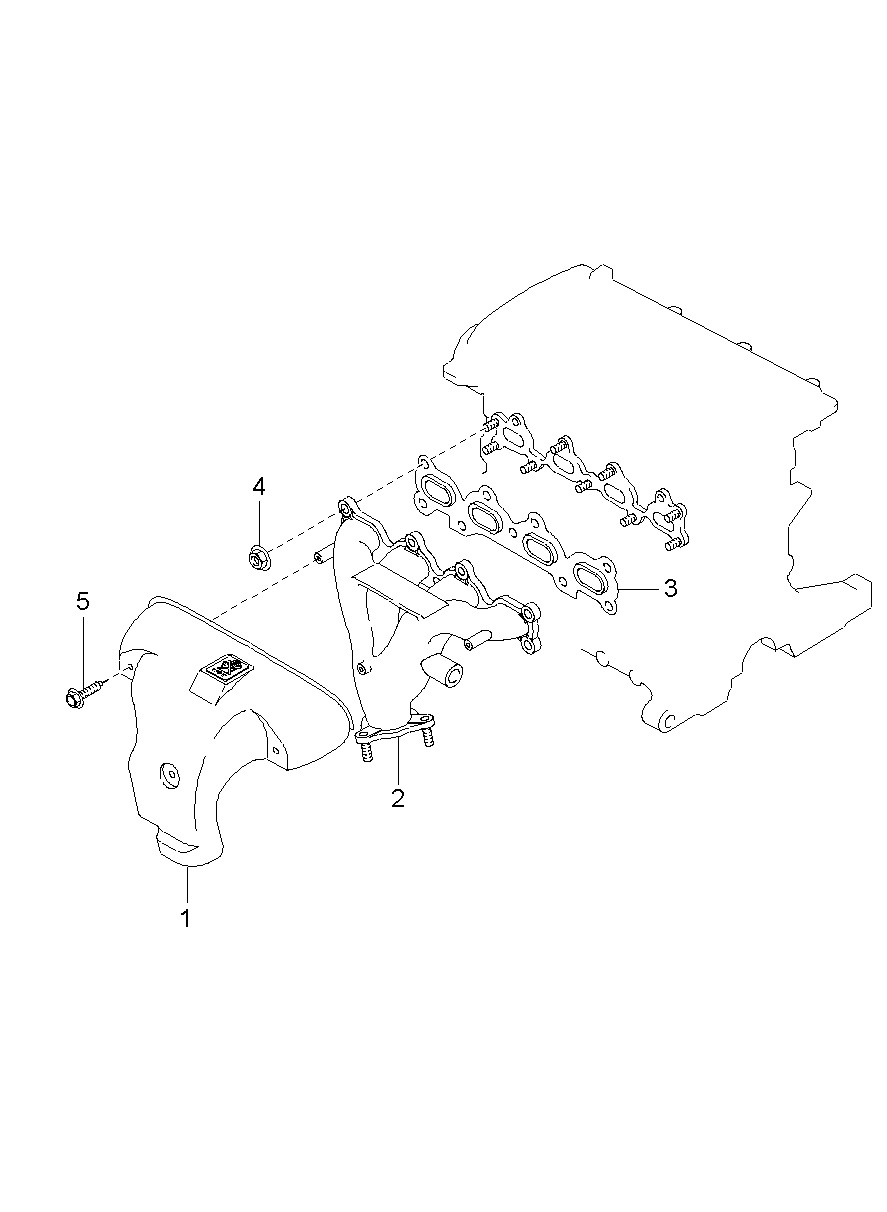 4
5
3
2
1