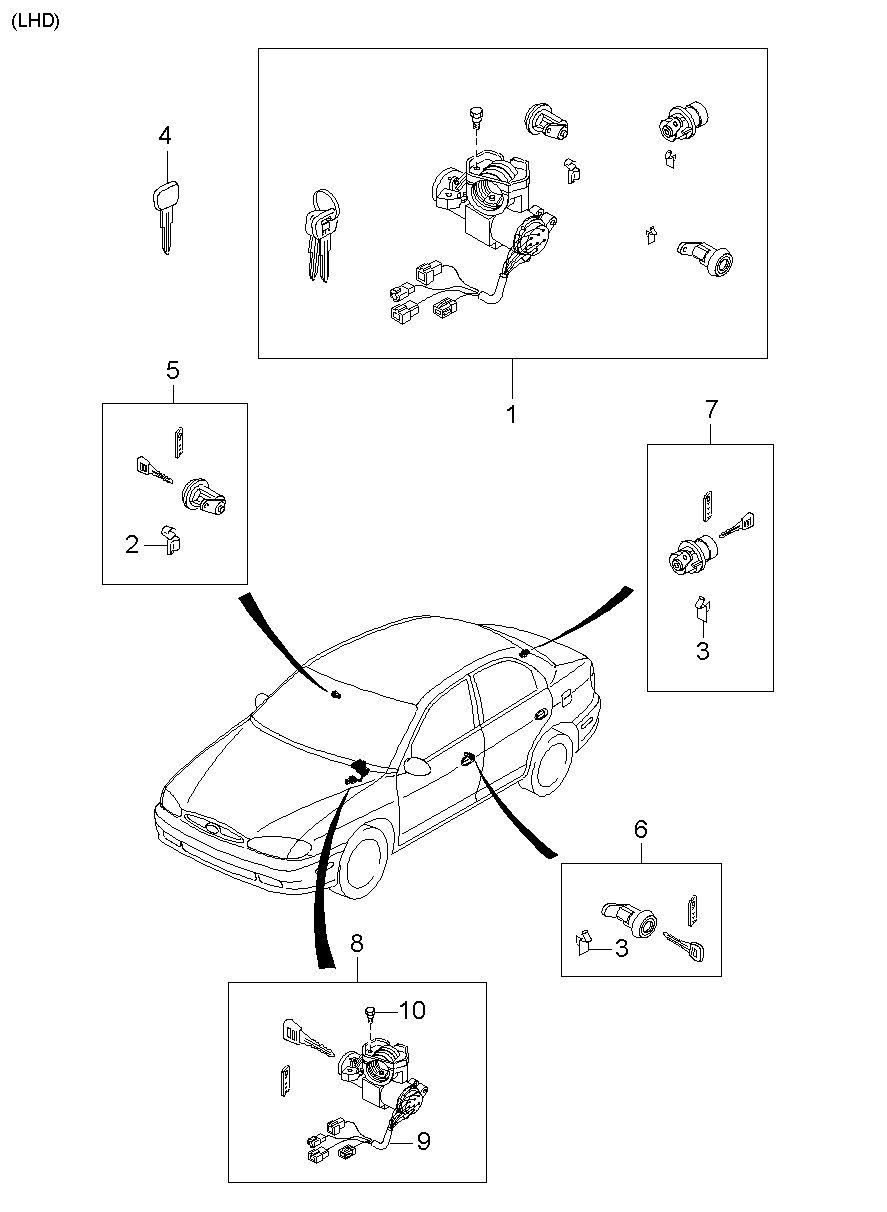 (LHD)

4

1

5

2

7

3

6

3

8

10

9